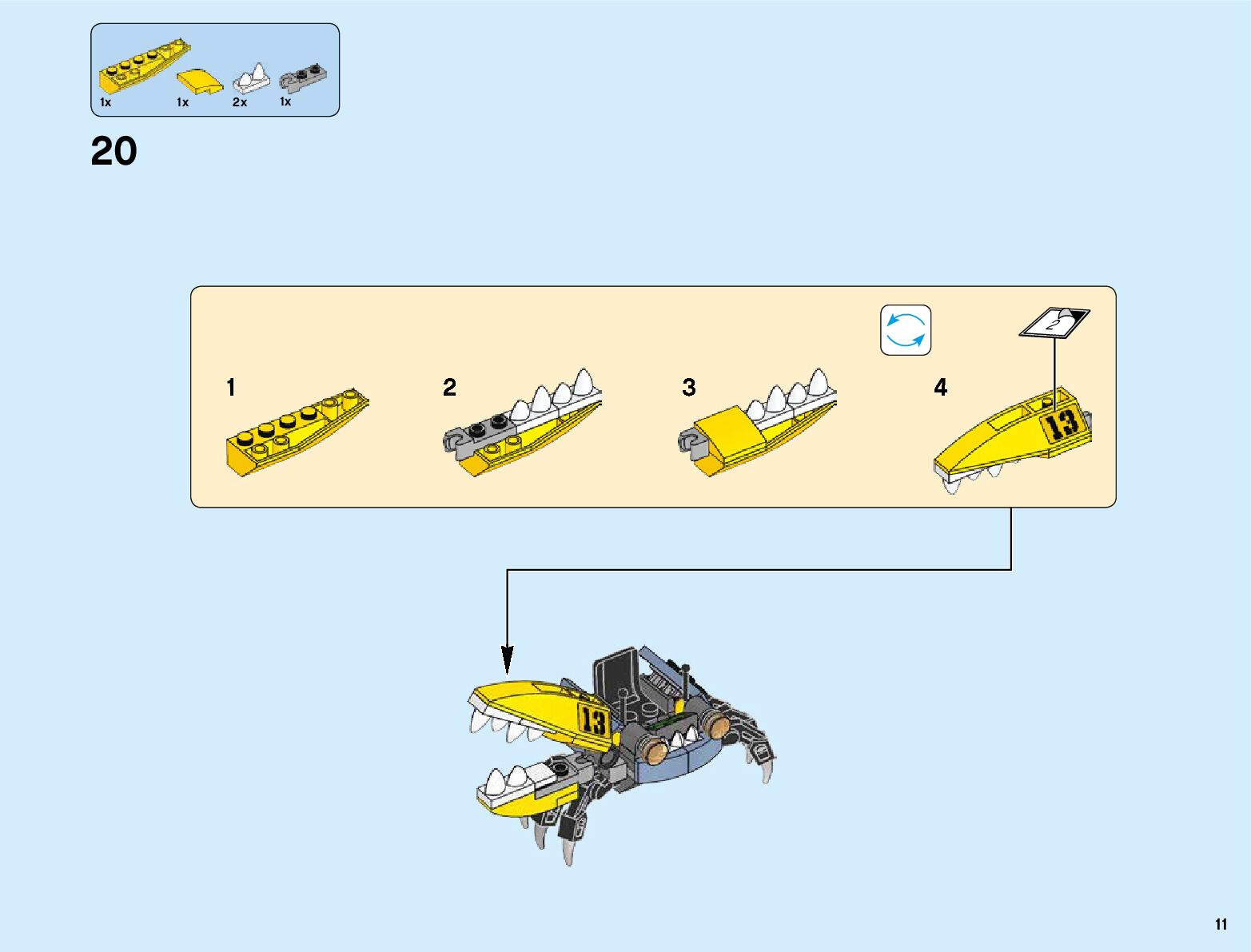 1x 1x 2x 1x

20

1

2

3

4

2

13

13

11