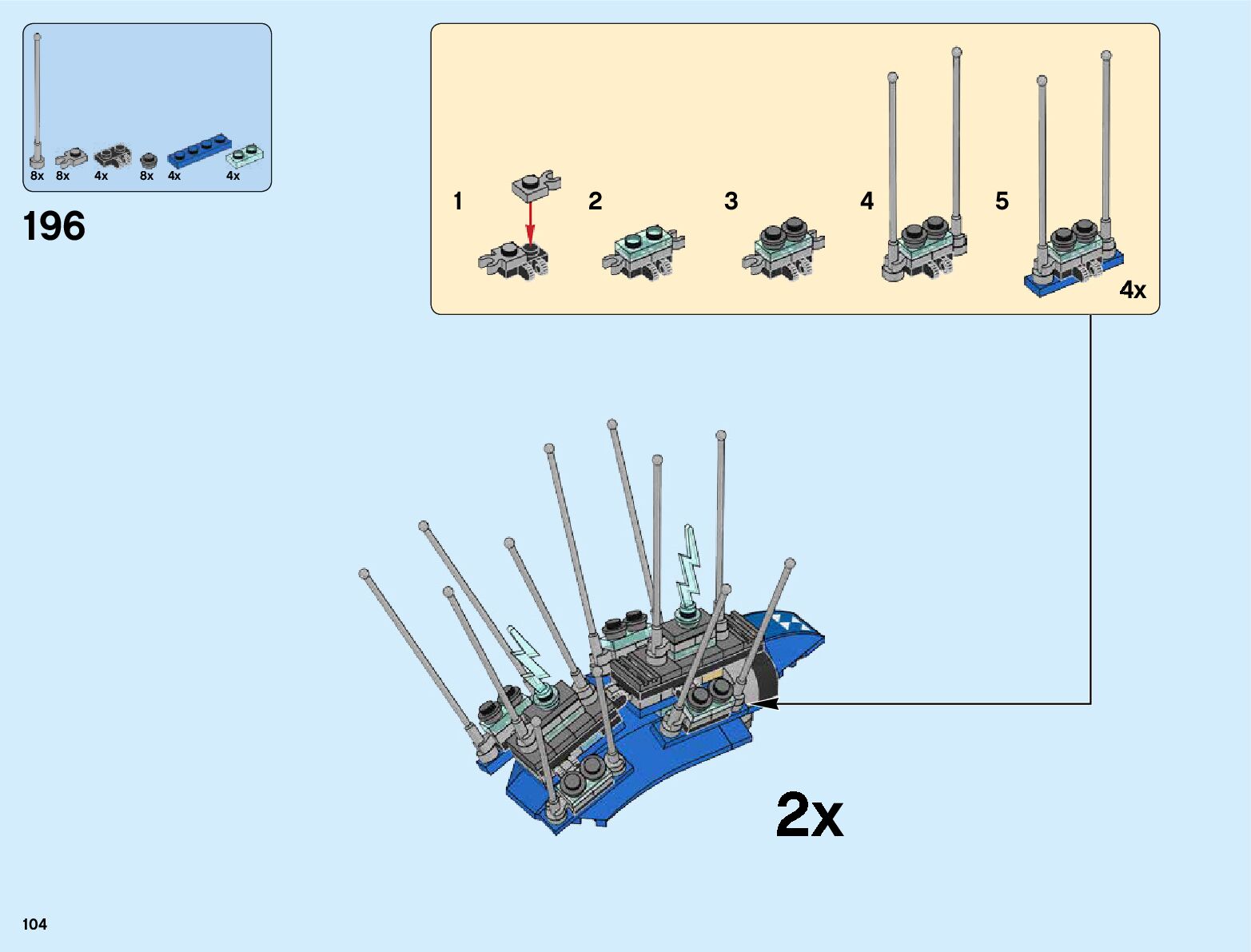 8x 8x 4x 8x 4x 4x

196

1 2 3 4 5

4x

2x

104