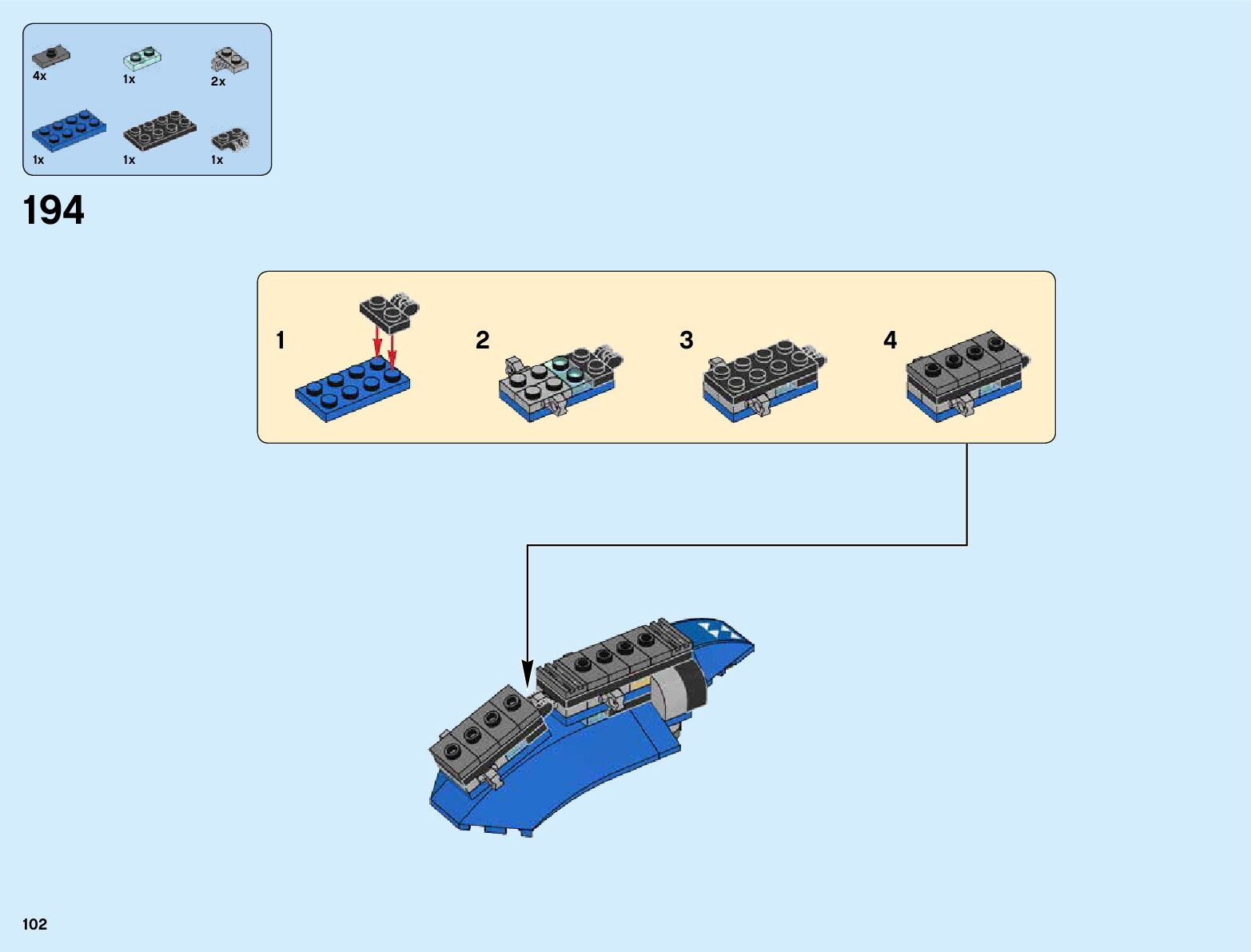 4x
1x
2x
1x
1x
1x

194

1
2
3
4

102