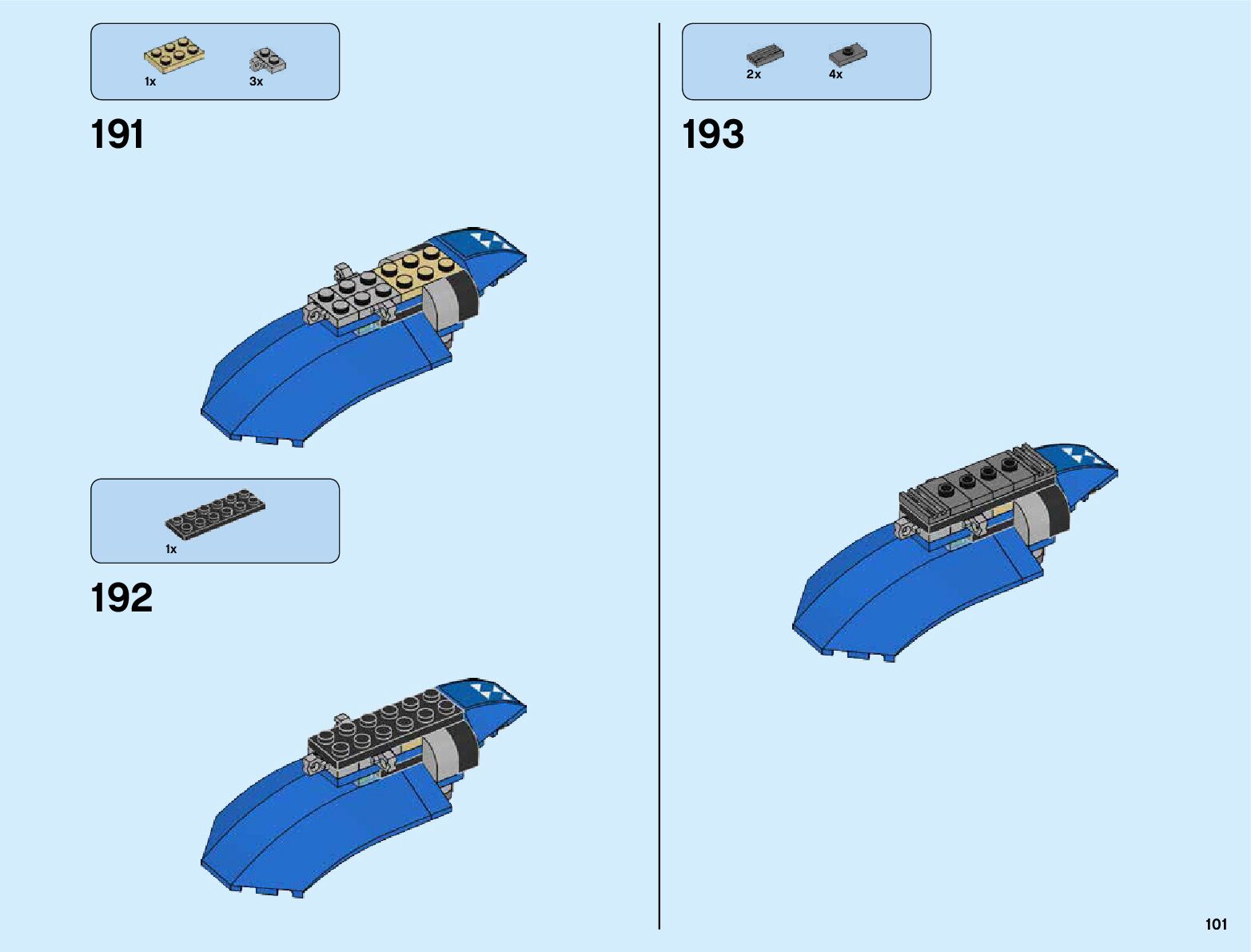 1x 3x

191

1x

192

2x 4x

193

101