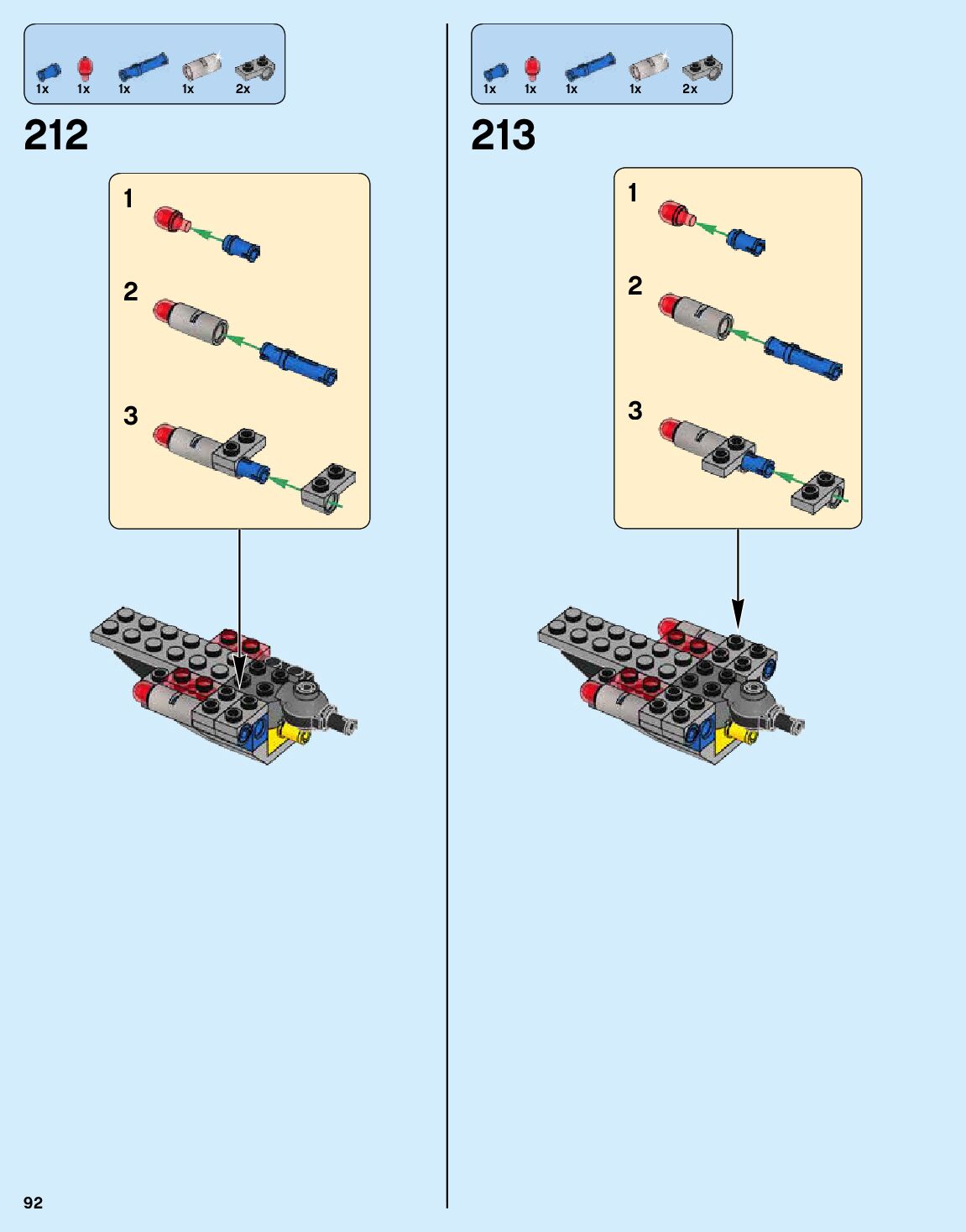 1x 1x 1x 1x 2x

212

1

2

3

1x 1x 1x 1x 2x

213

1

2

3

92