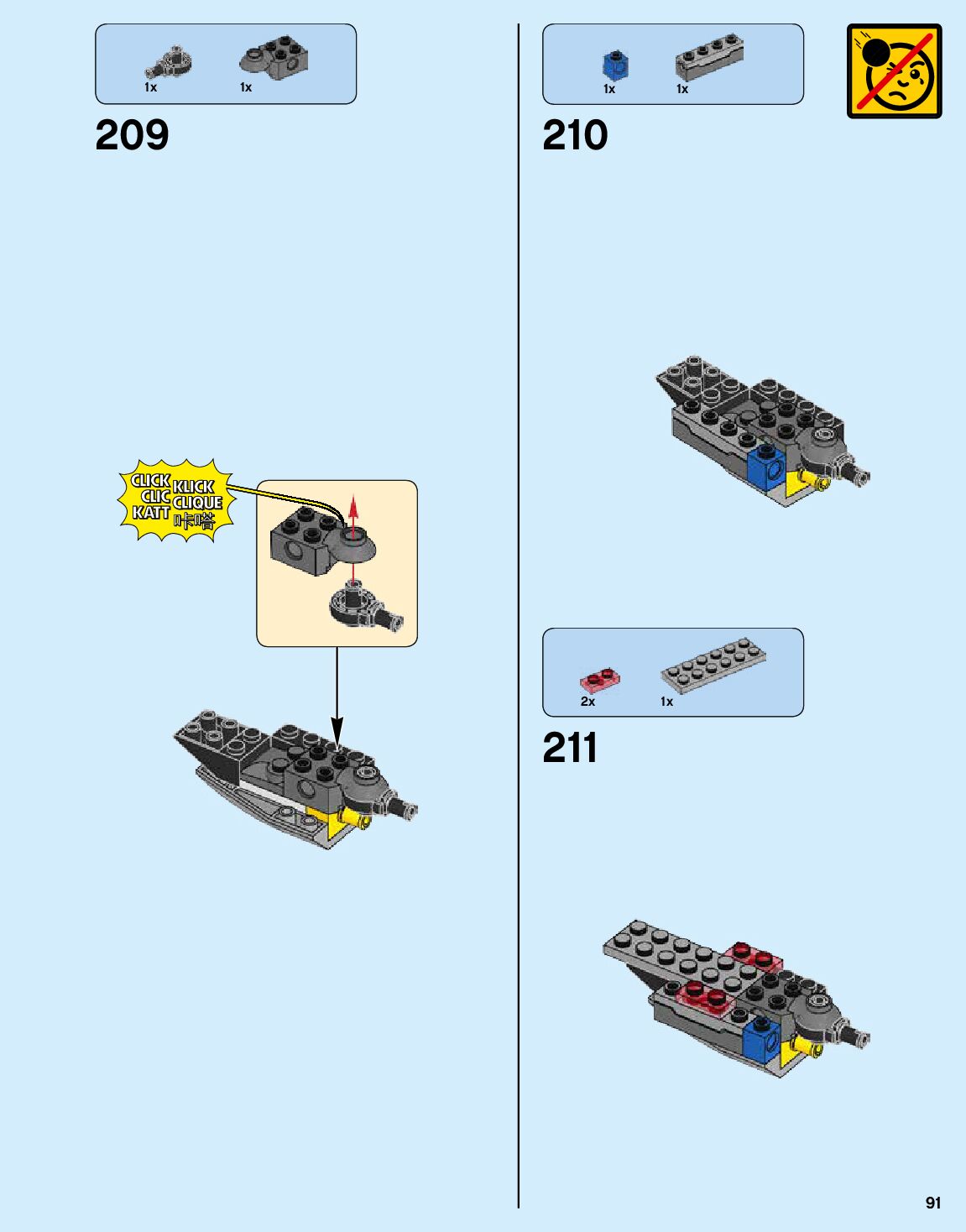 1x 1x

209

CLICK KLICK CLIC CLIQUE KATT 咔嗒

1x 1x

210

2x 1x

211

91