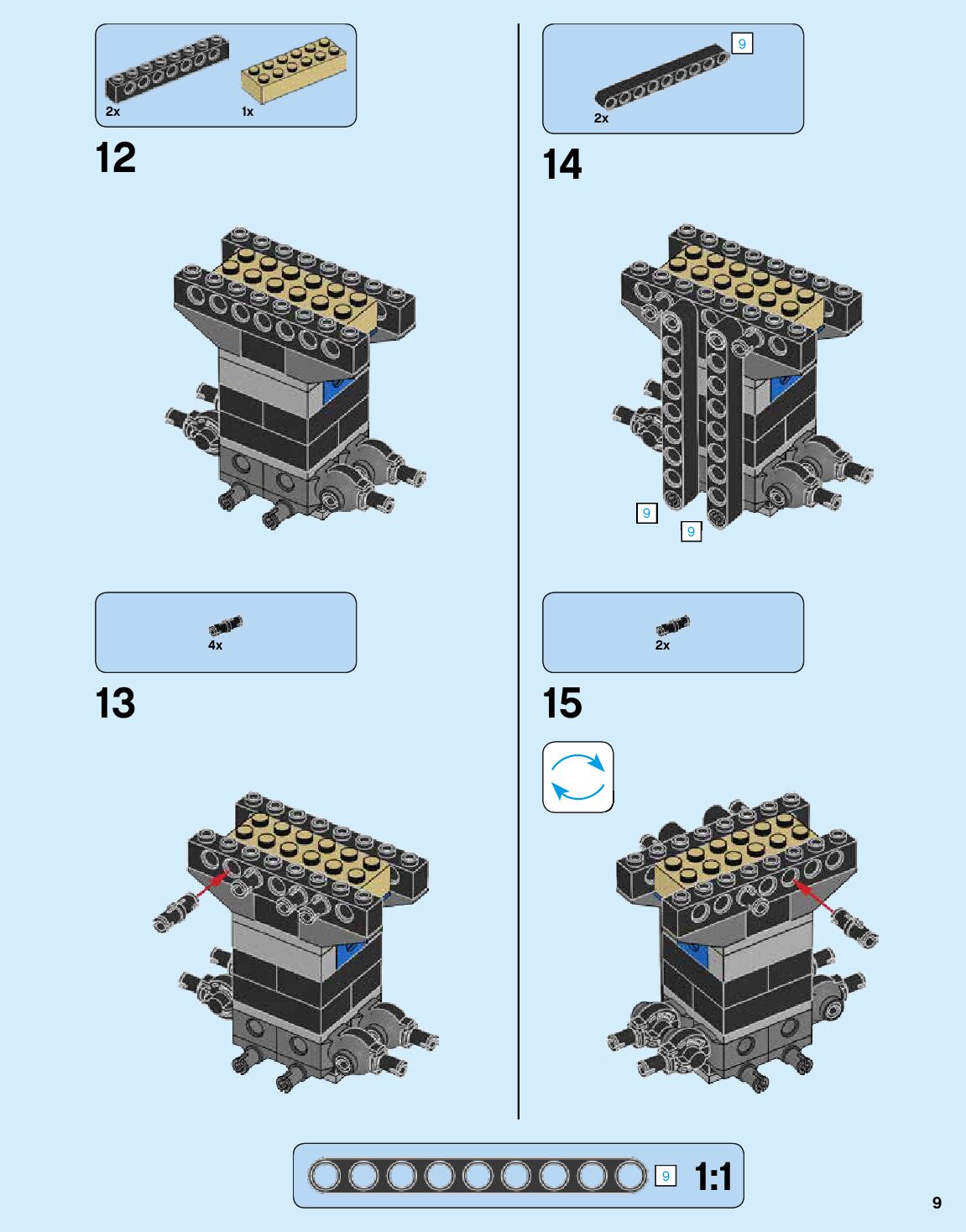 2x
1x
12

4x
13

9
2x
14

9
9

2x
15

9
1:1

9