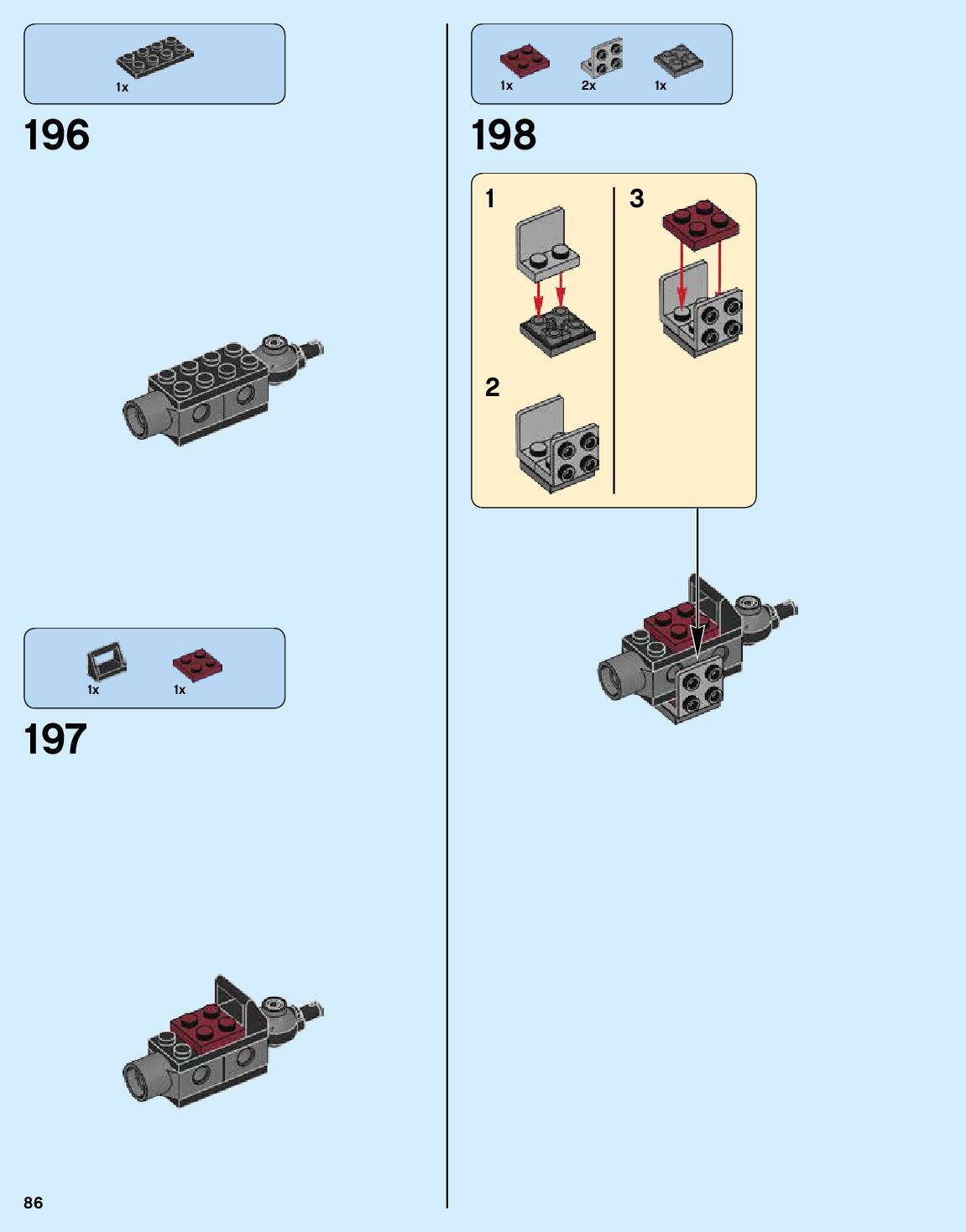 1x

196

1x 1x

197

86

1x 2x 1x

198

1

2

3