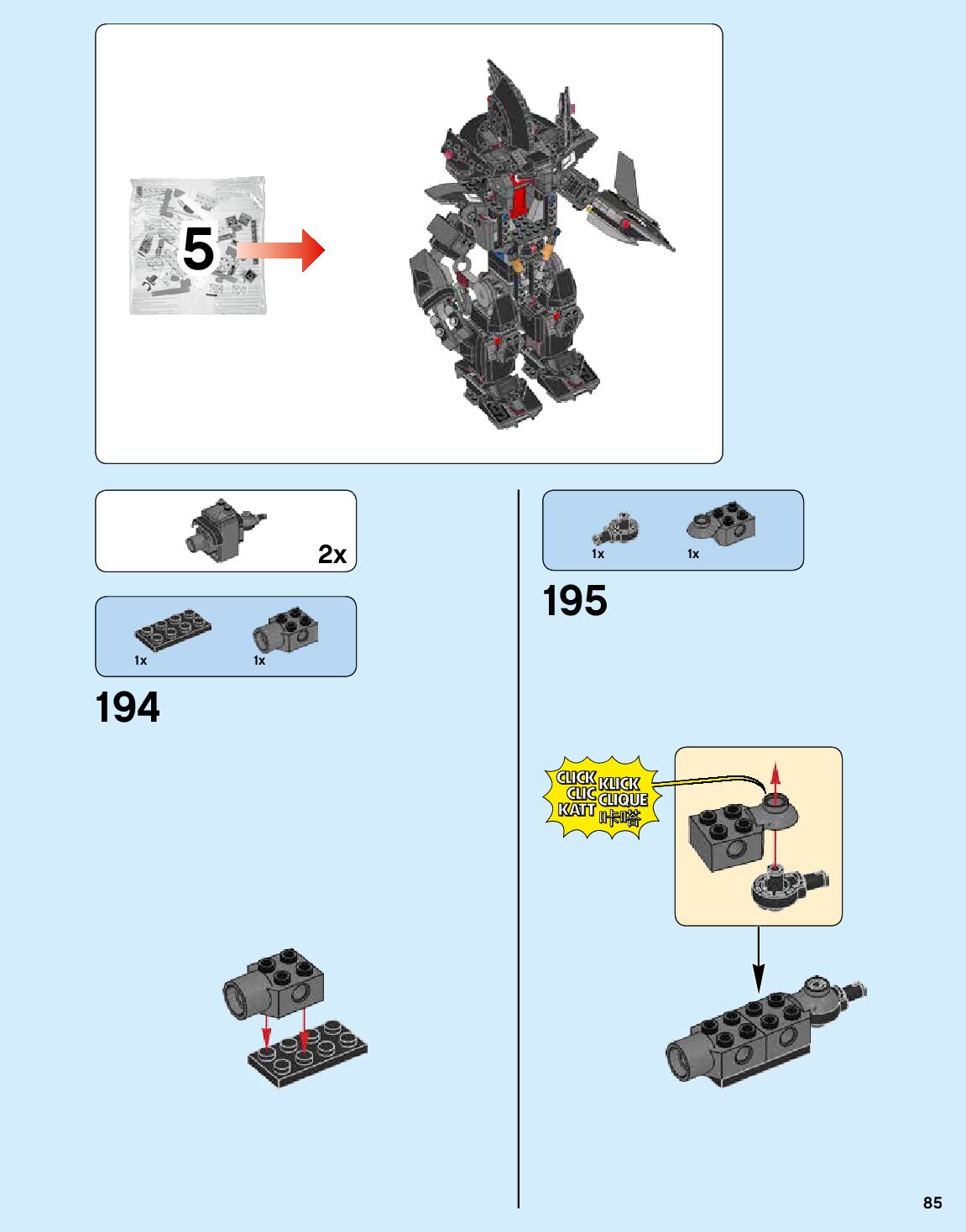 5

2x

1x

1x

194

1x

1x

195

CLICK KLICK CLIC CLIQUE KATT 咔嗒

85