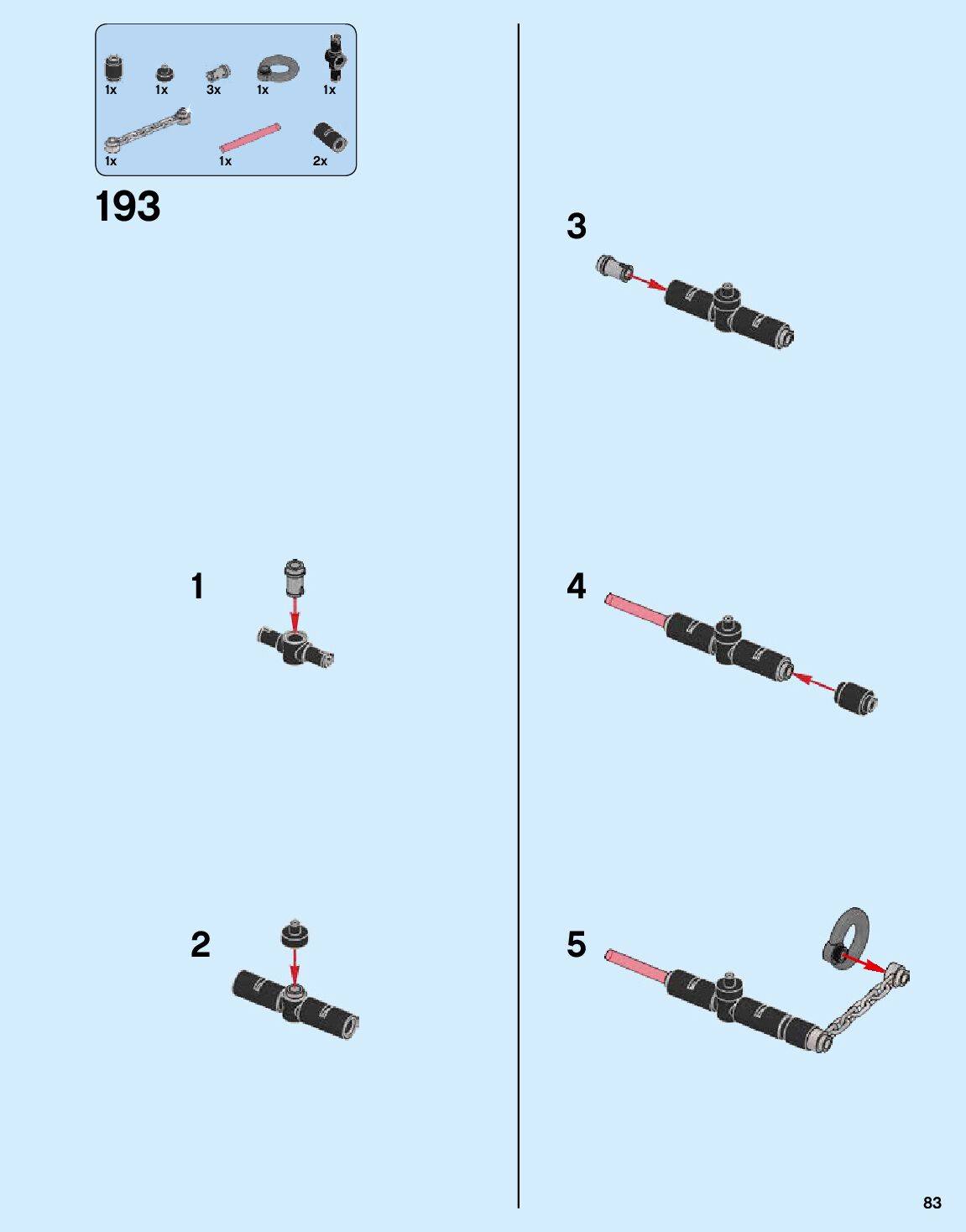 1x 1x 3x 1x 1x
1x 1x 2x

193

1

2

3

4

5

83