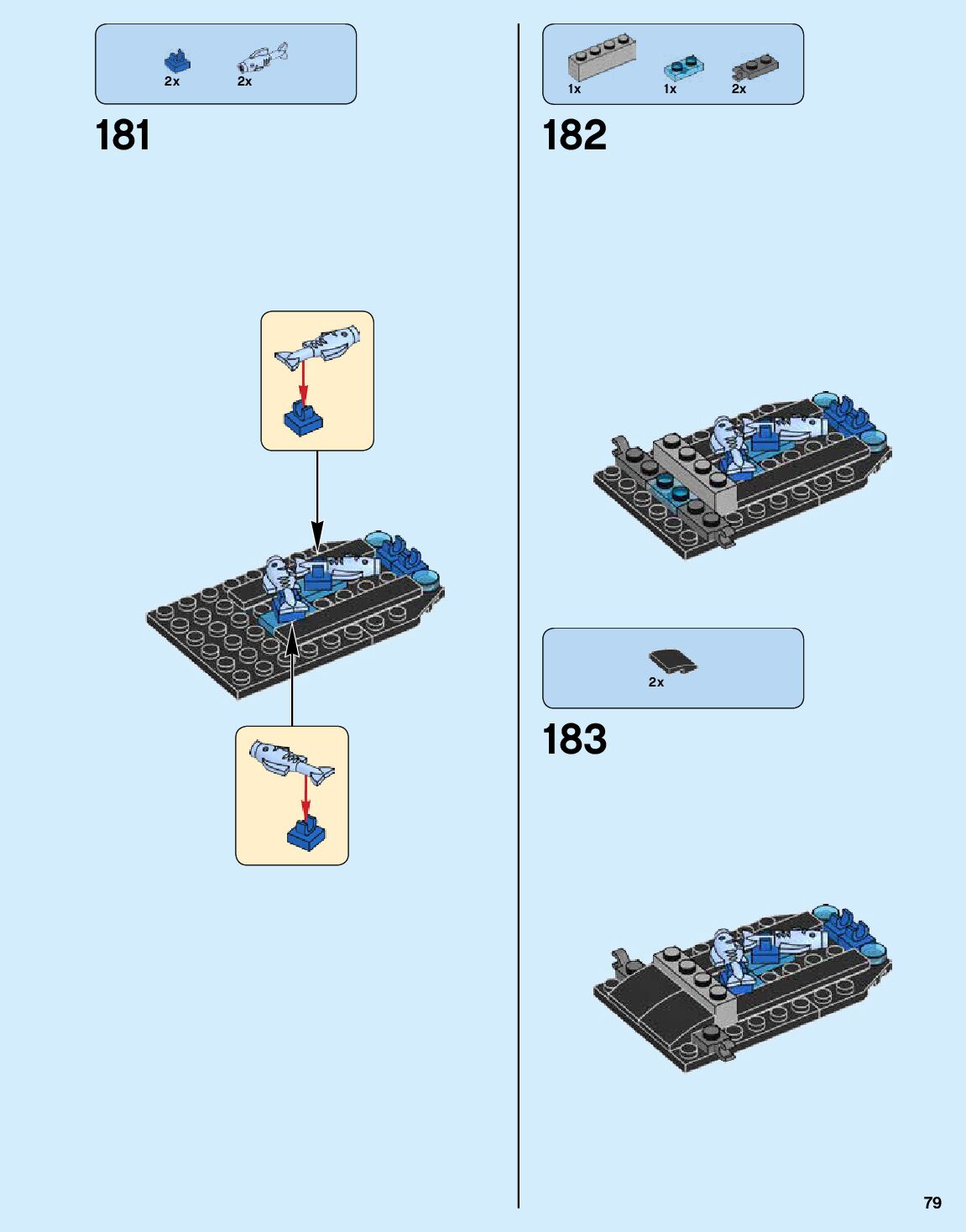 2x 2x

181

1x 1x 2x

182

2x

183

79