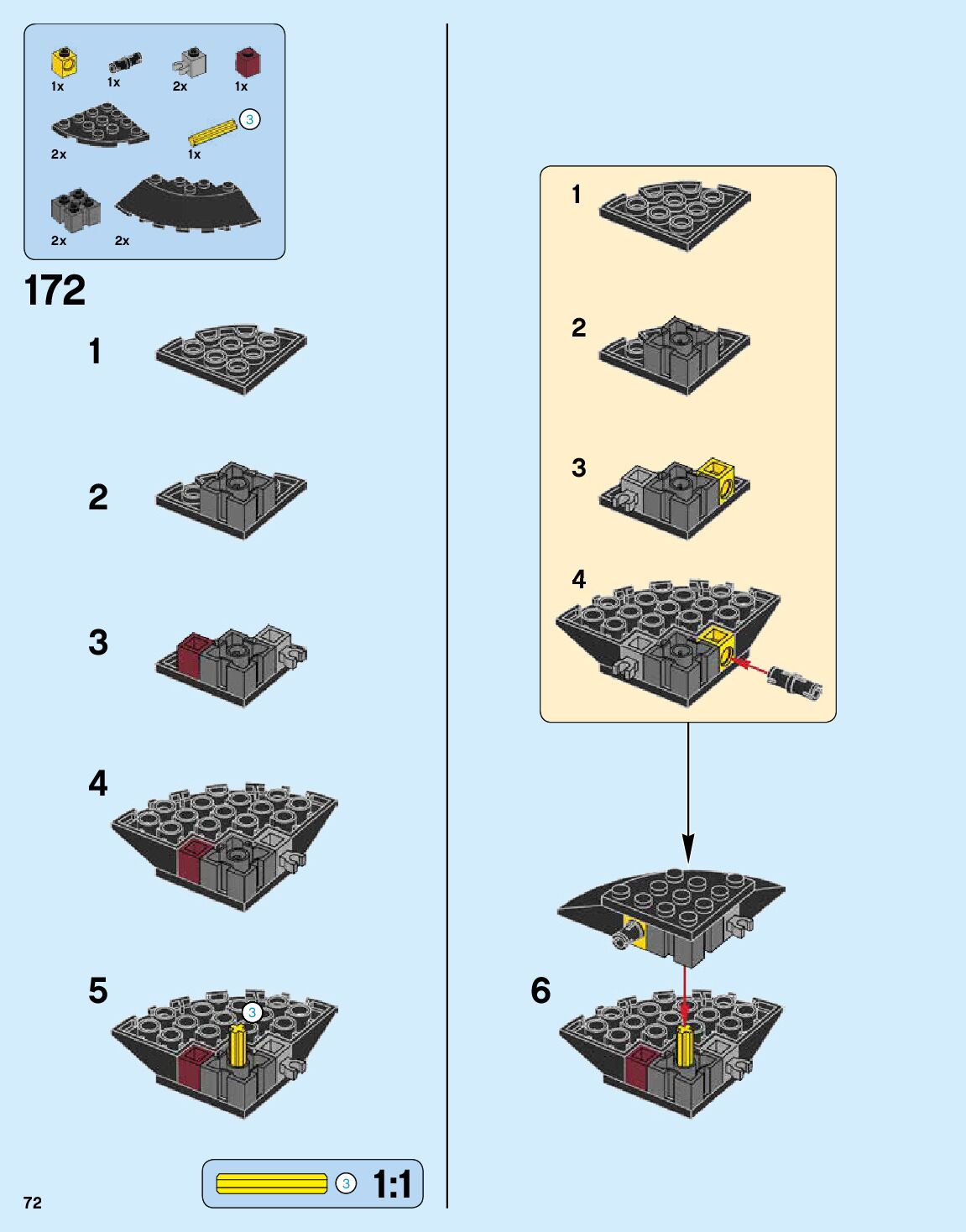 1x 1x 2x 1x

2x 3 1x

2x 2x

172

1

2

3

4

5 3

3 1:1

72

1

2

3

4

6