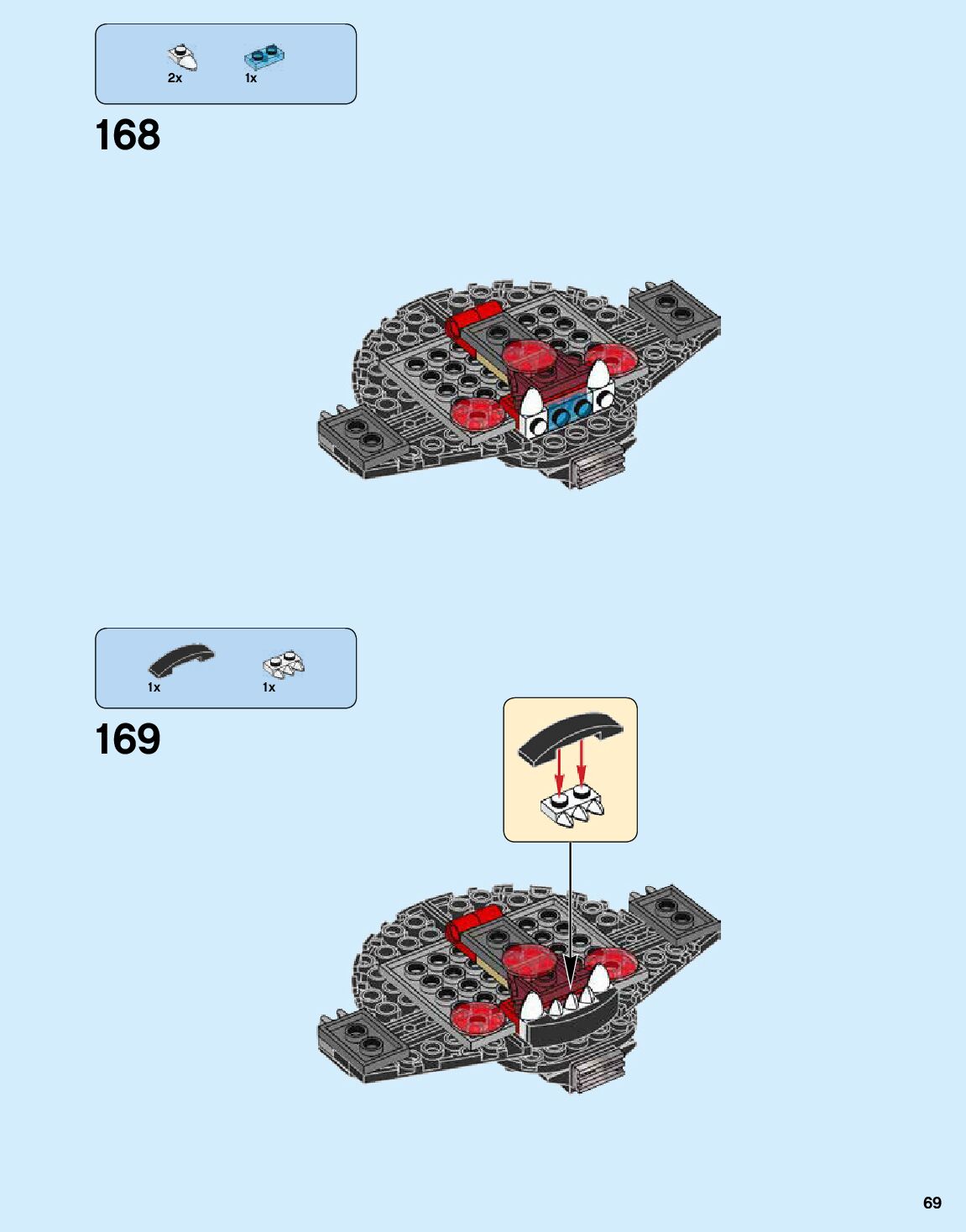 2x 1x

168

1x 1x

169

69