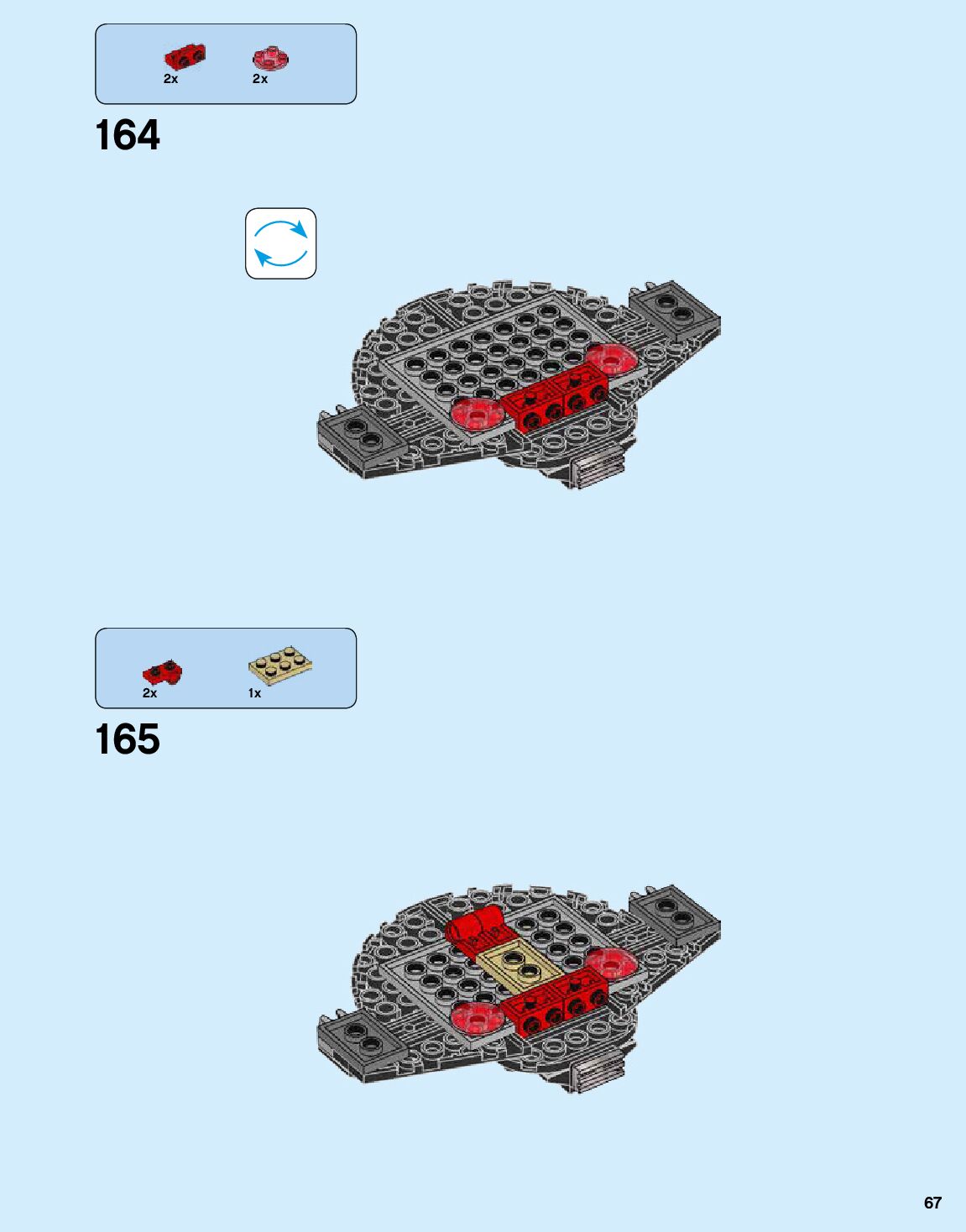 2x 2x

164

2x 1x

165

67