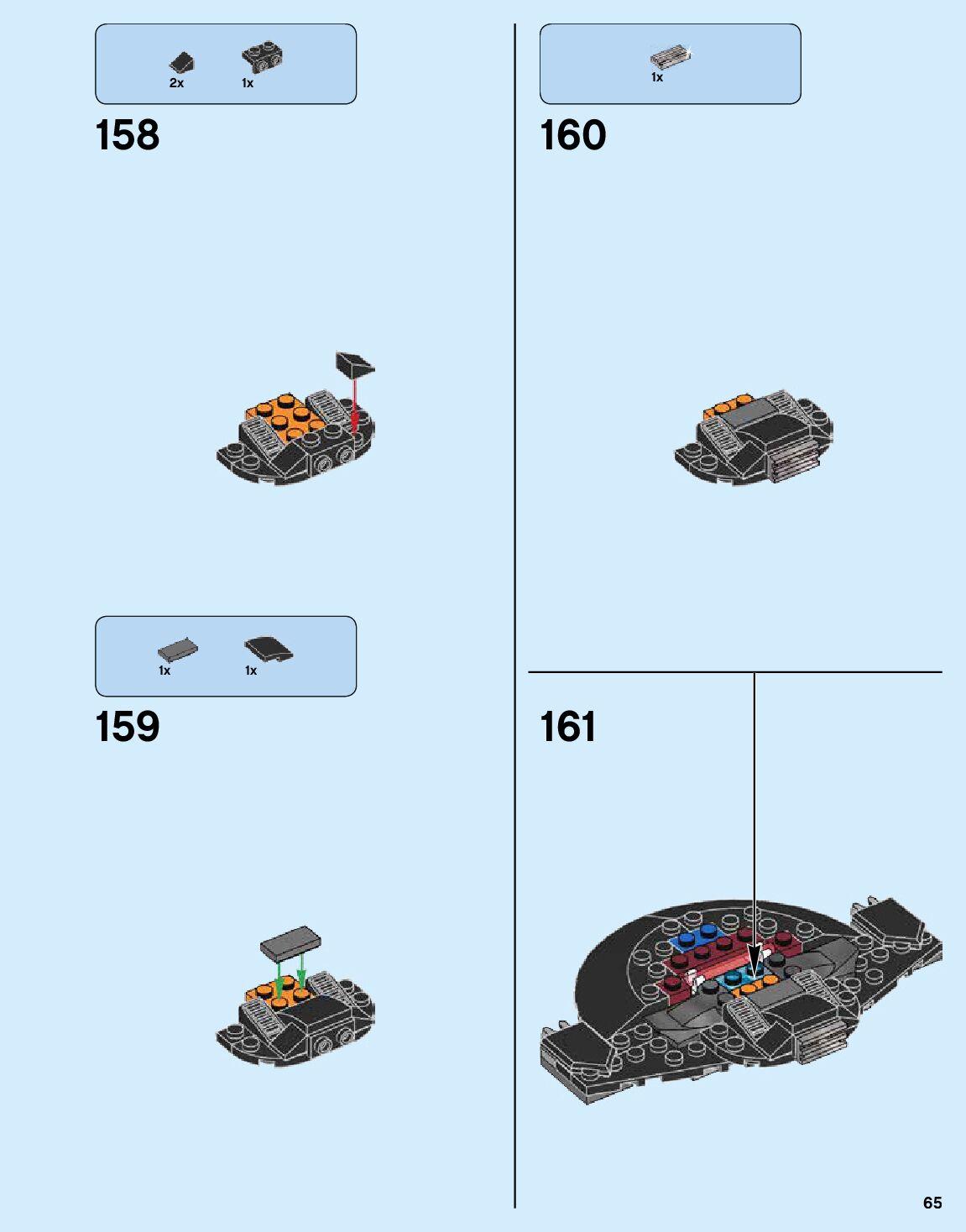 2x 1x

158

1x 1x

159

1x

160

161

65