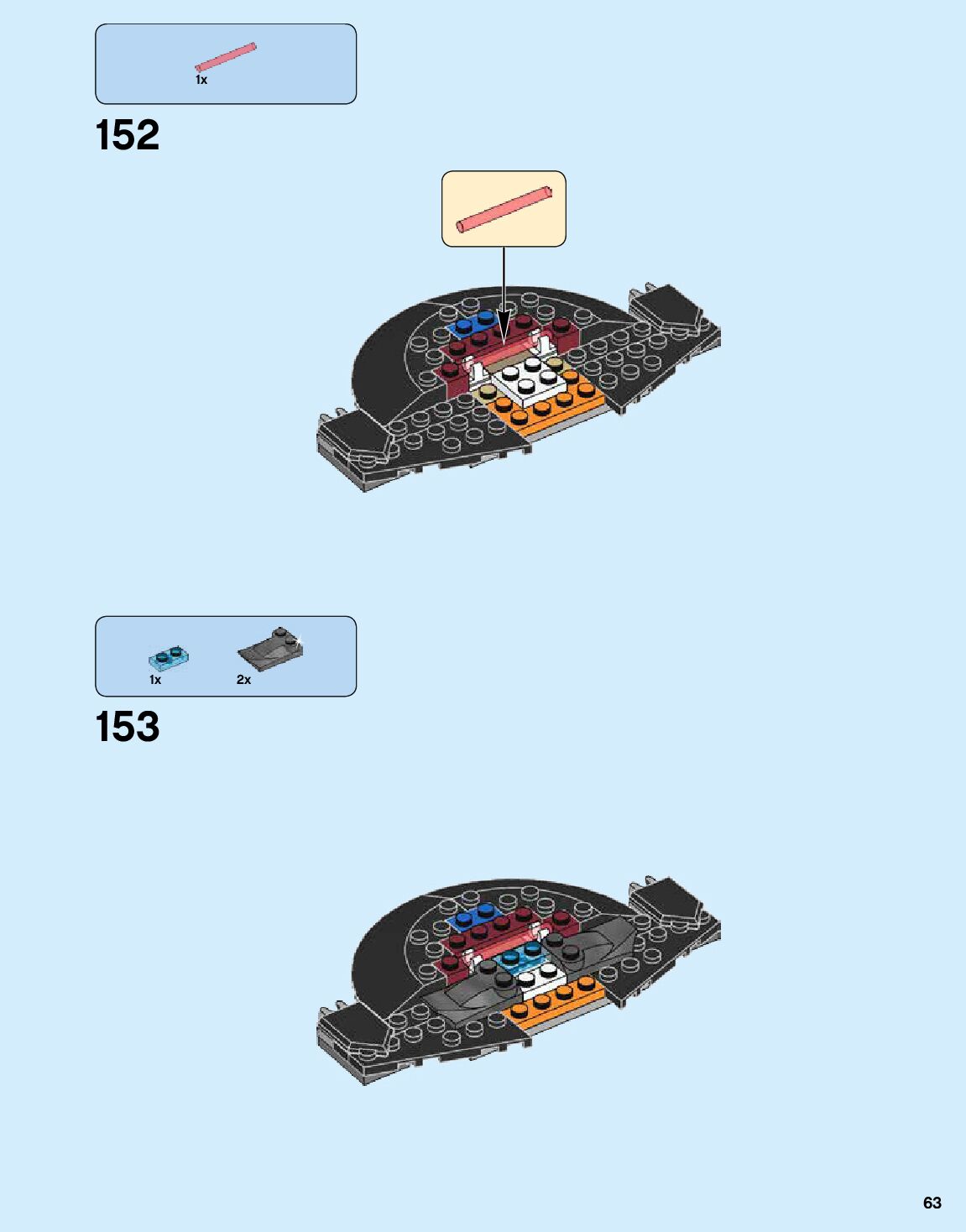 1x

152

1x

2x

153

63