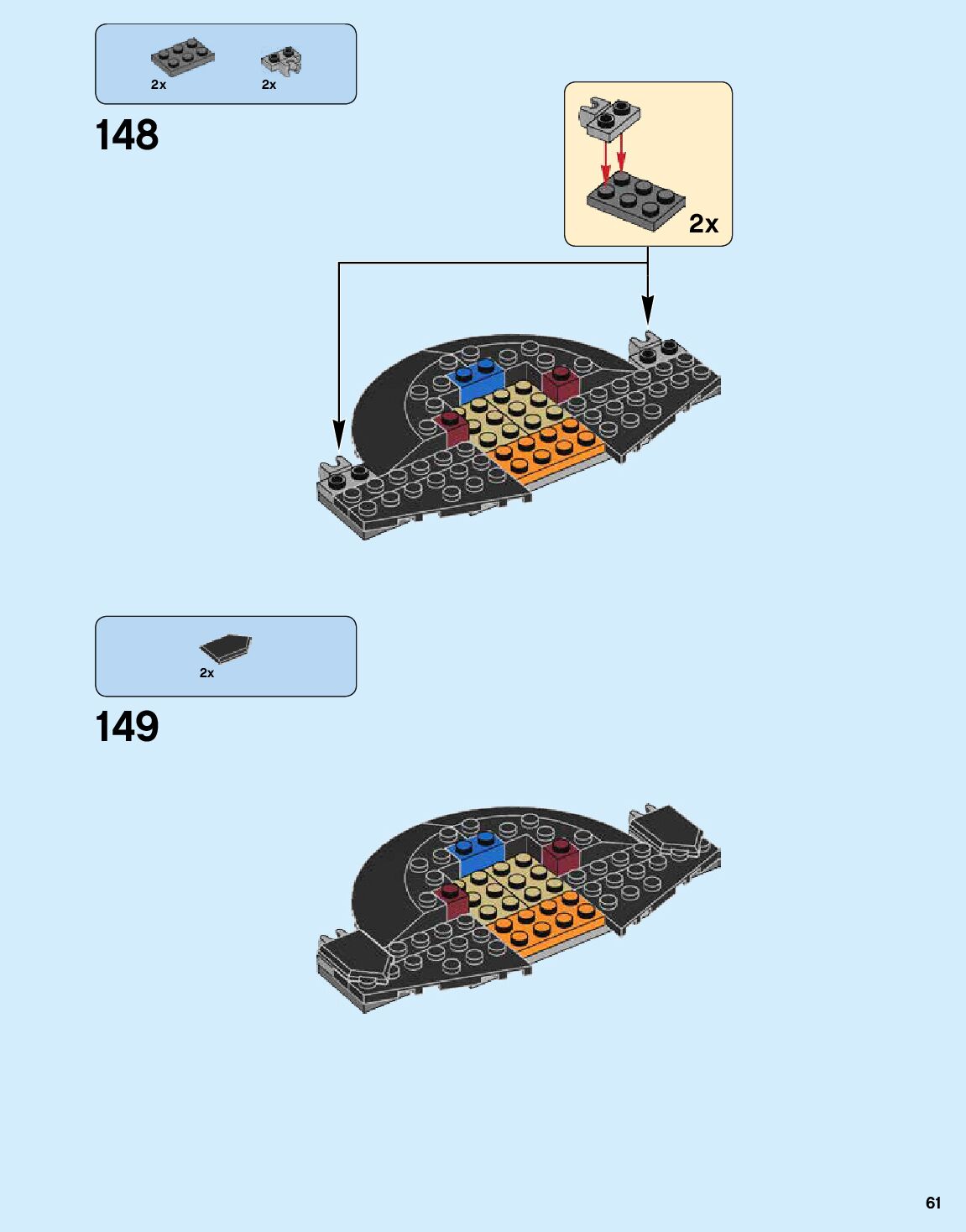 2x 2x

148

2x

2x

149

61