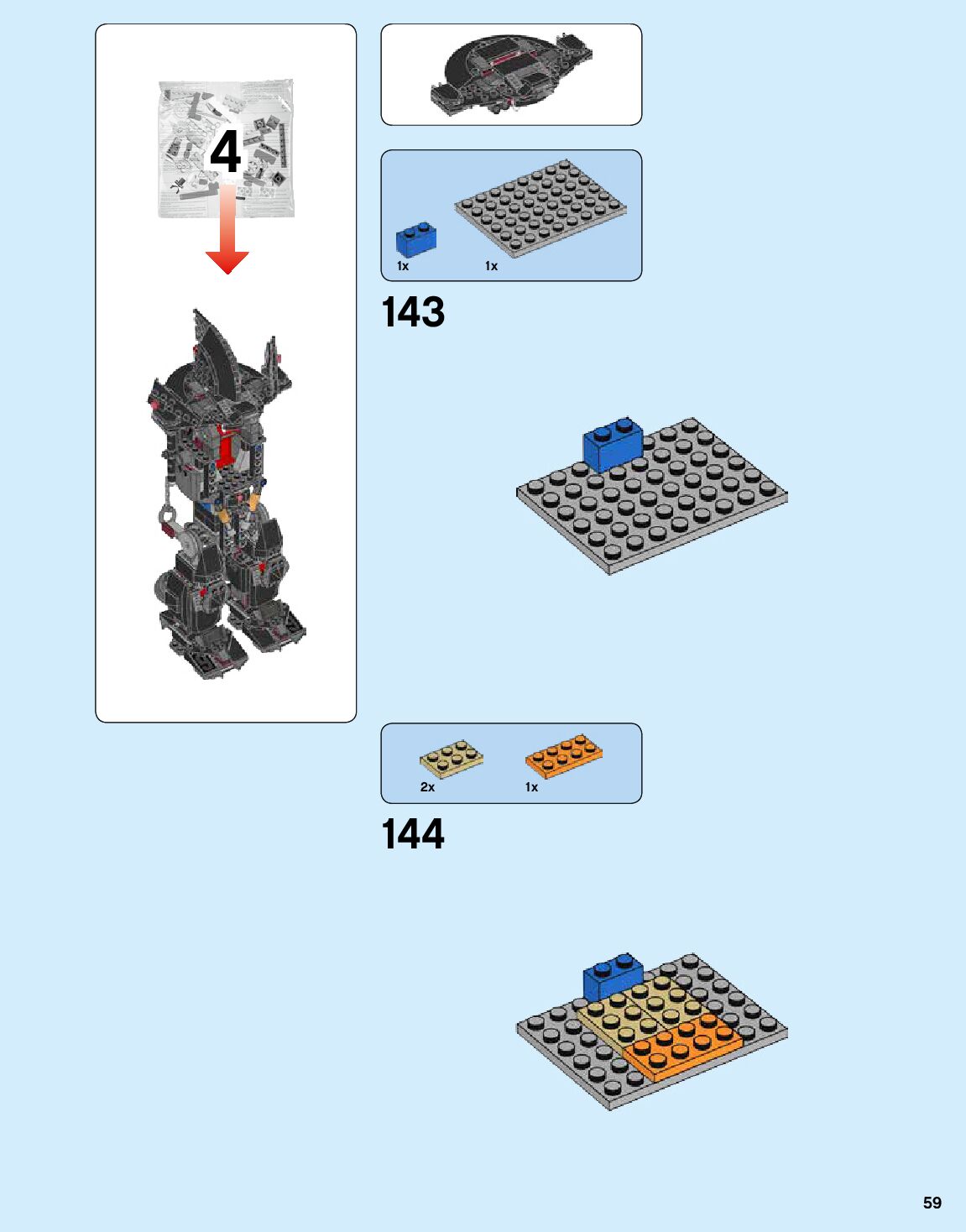 4

1x 1x

143

2x 1x

144

59