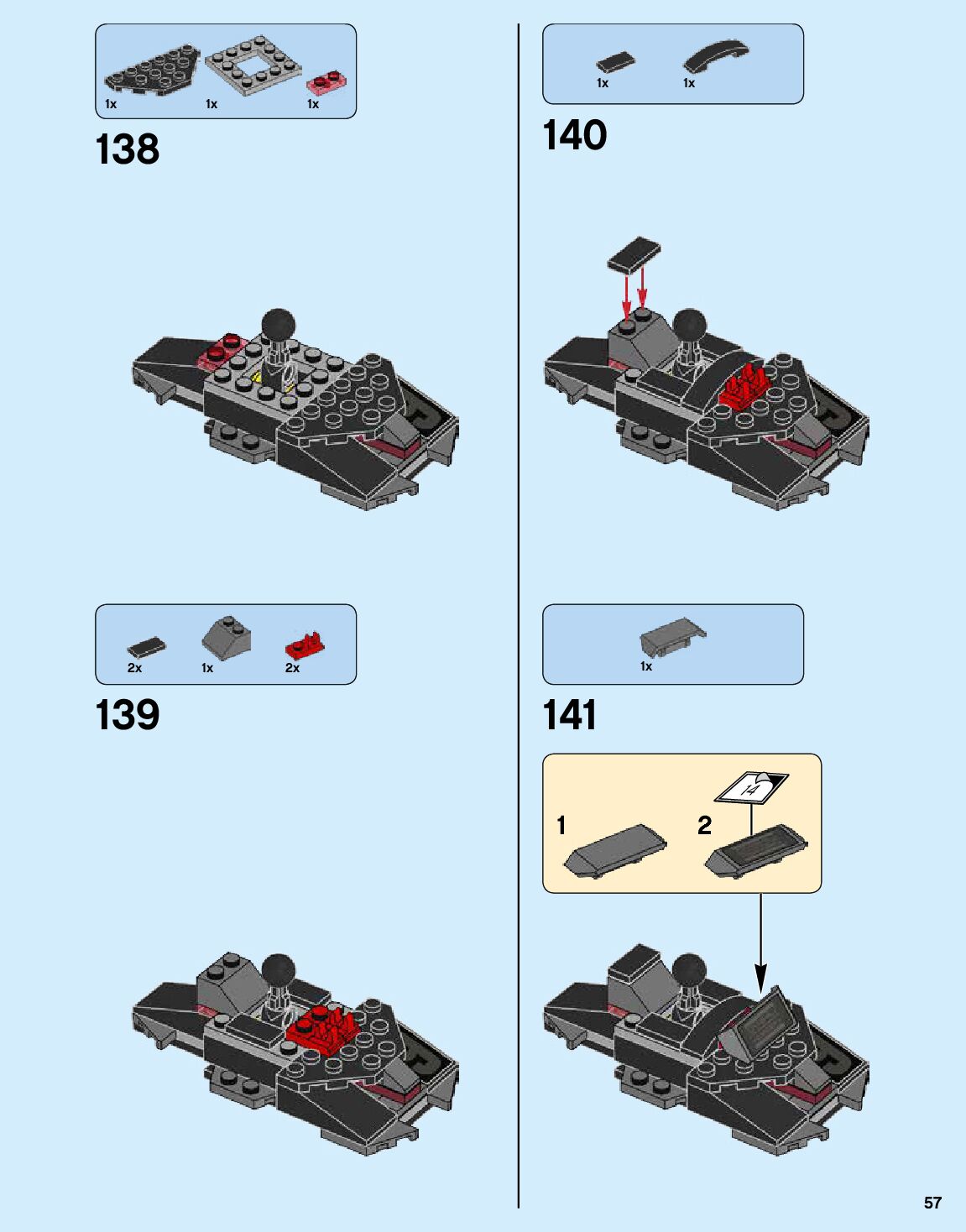 1x 1x 1x

138

2x 1x 2x

139

1x 1x

140

1x

141

1

2

14

57