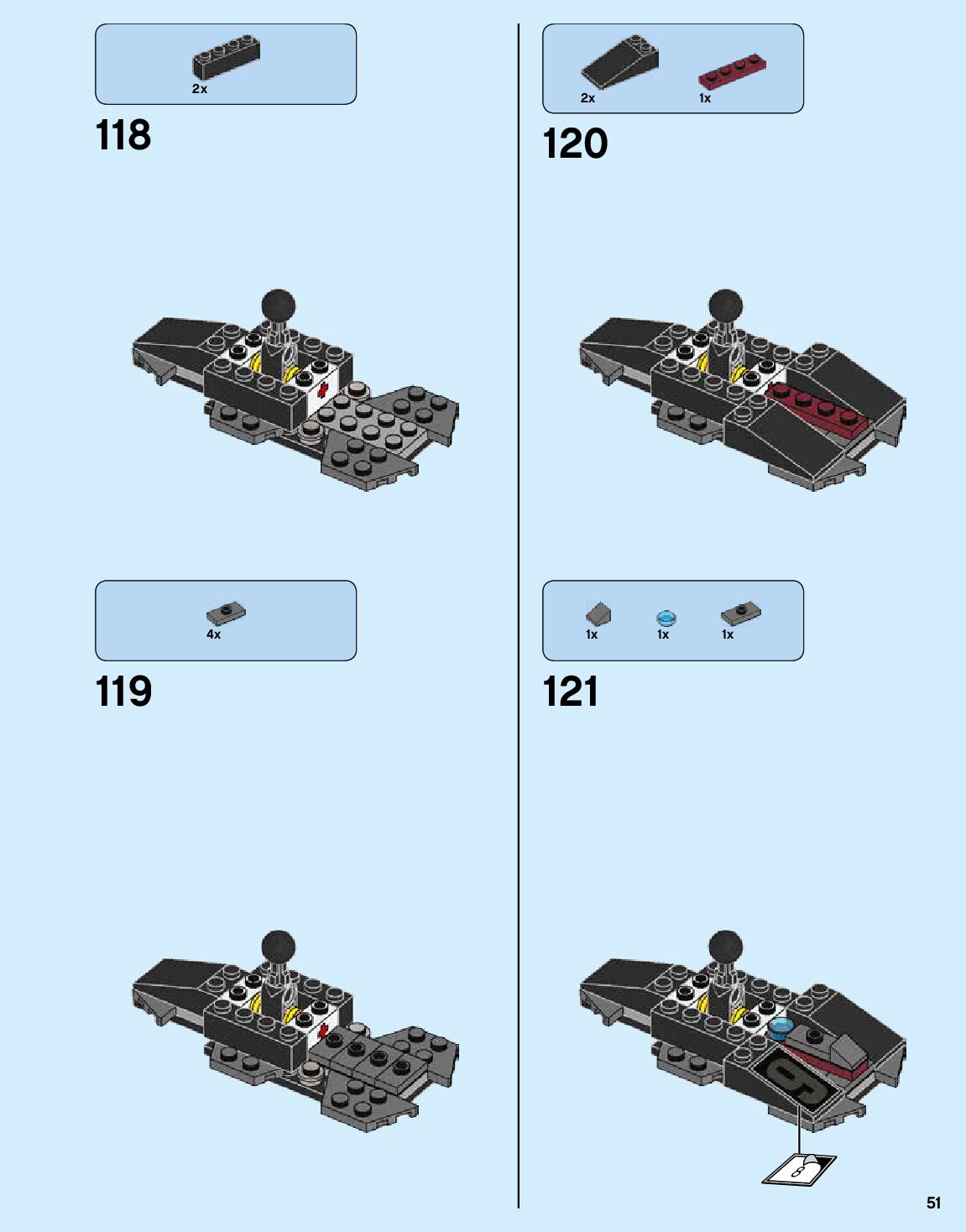 2x

118

4x

119

2x 1x

120

1x 1x 1x

121

8

51