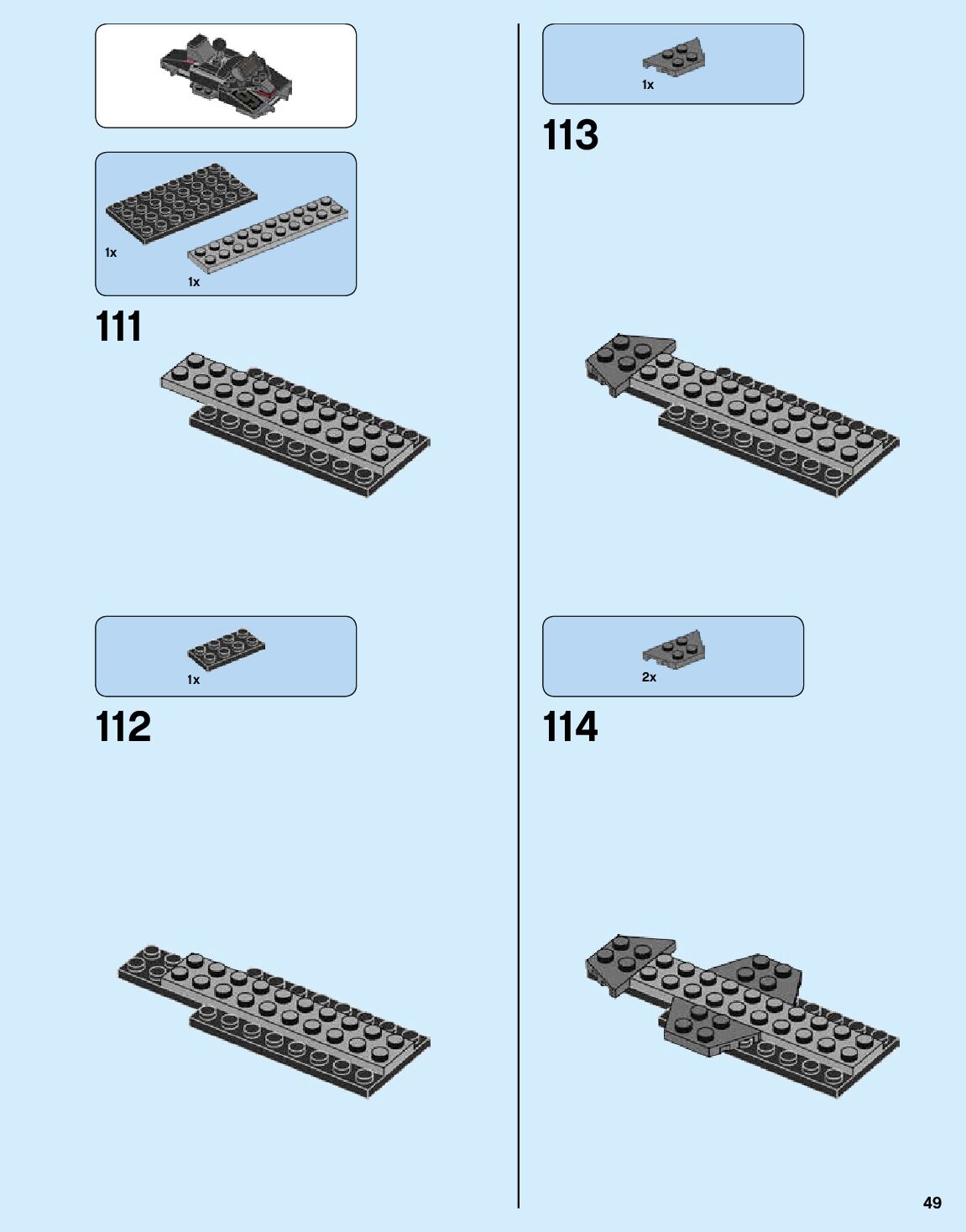 1x

1x

111

1x

112

1x

113

2x

114

49