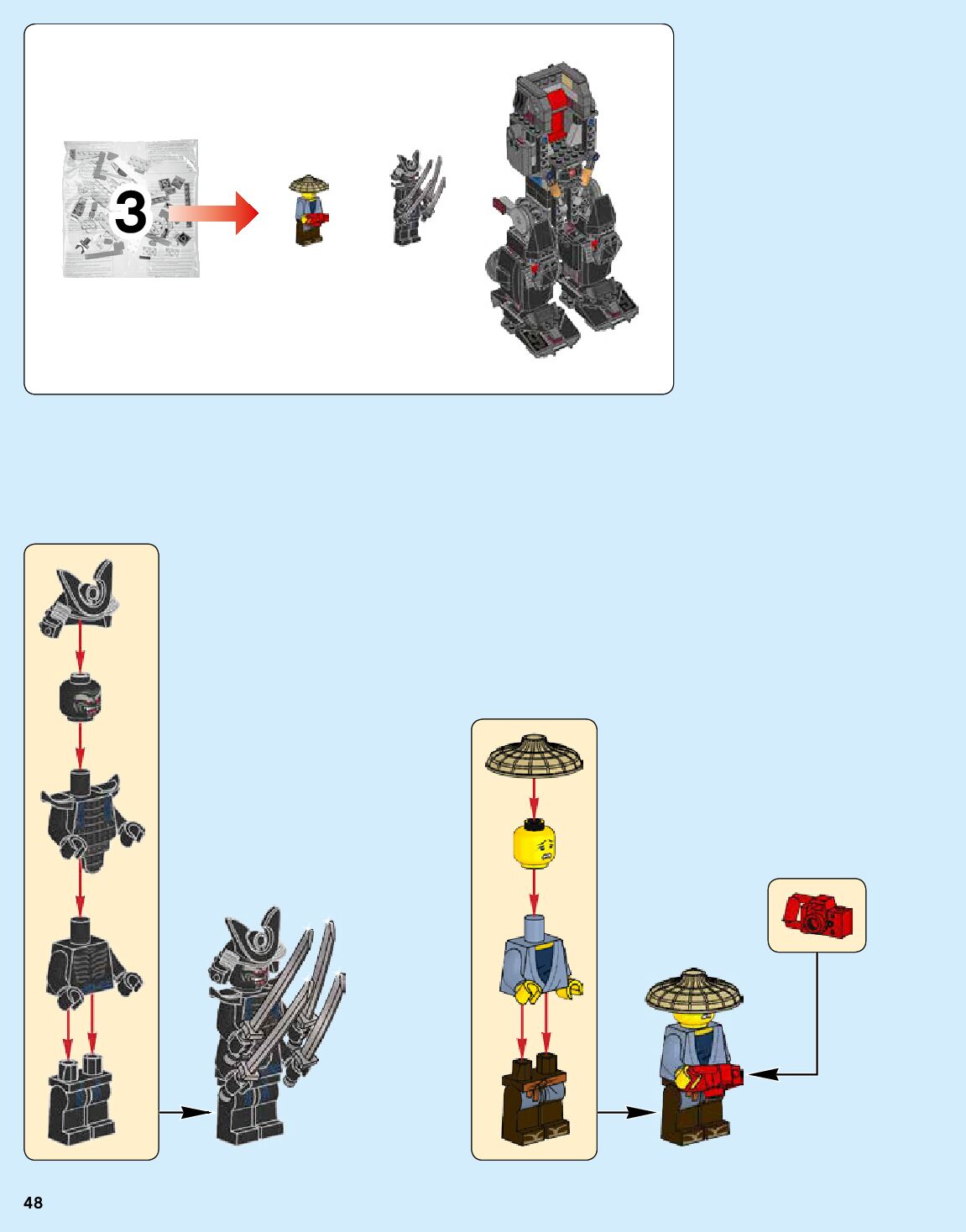 3

48