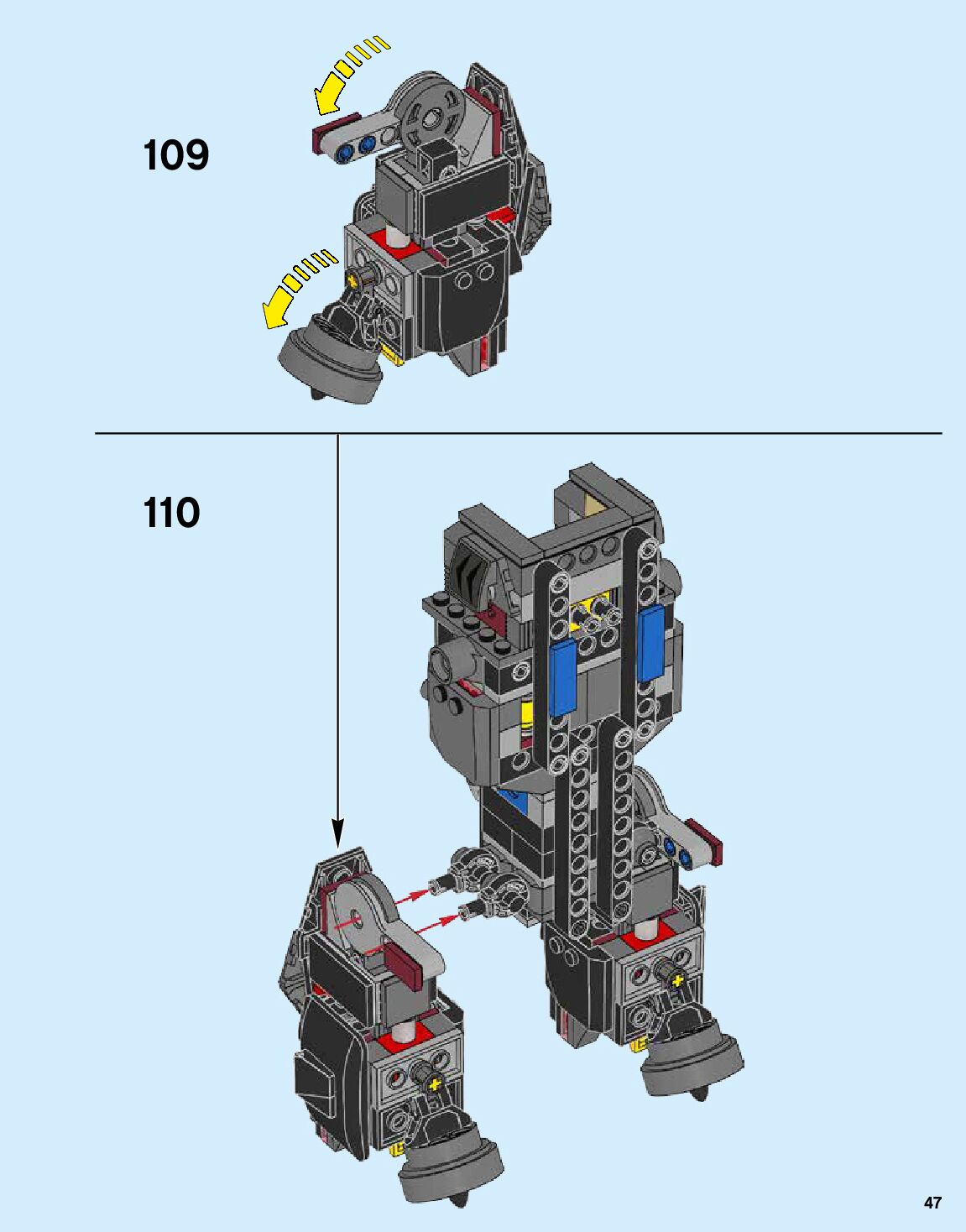 109

110

47