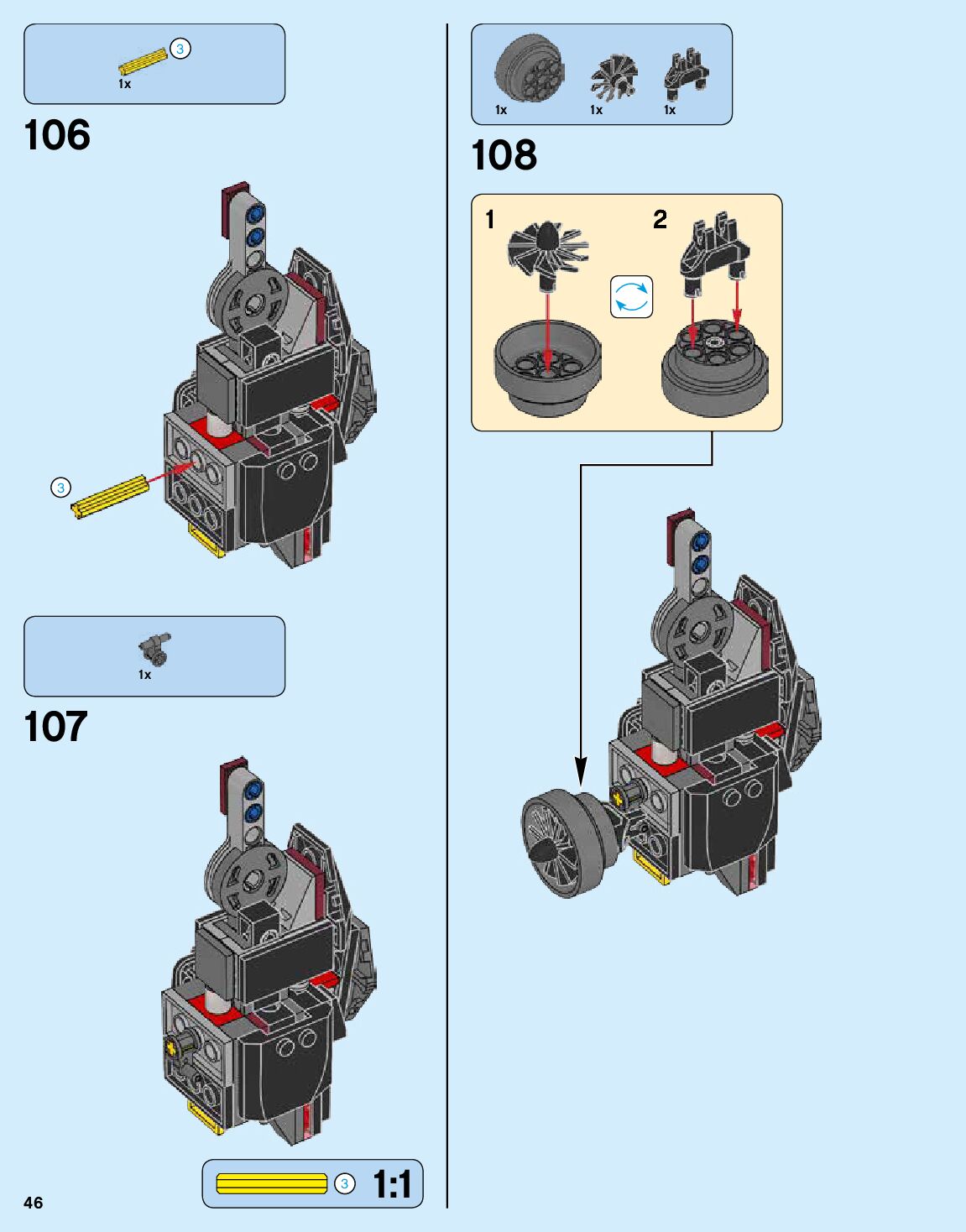 3
1x

106

3

1x

107

3 1:1

46

1x 1x 1x

108

1 2