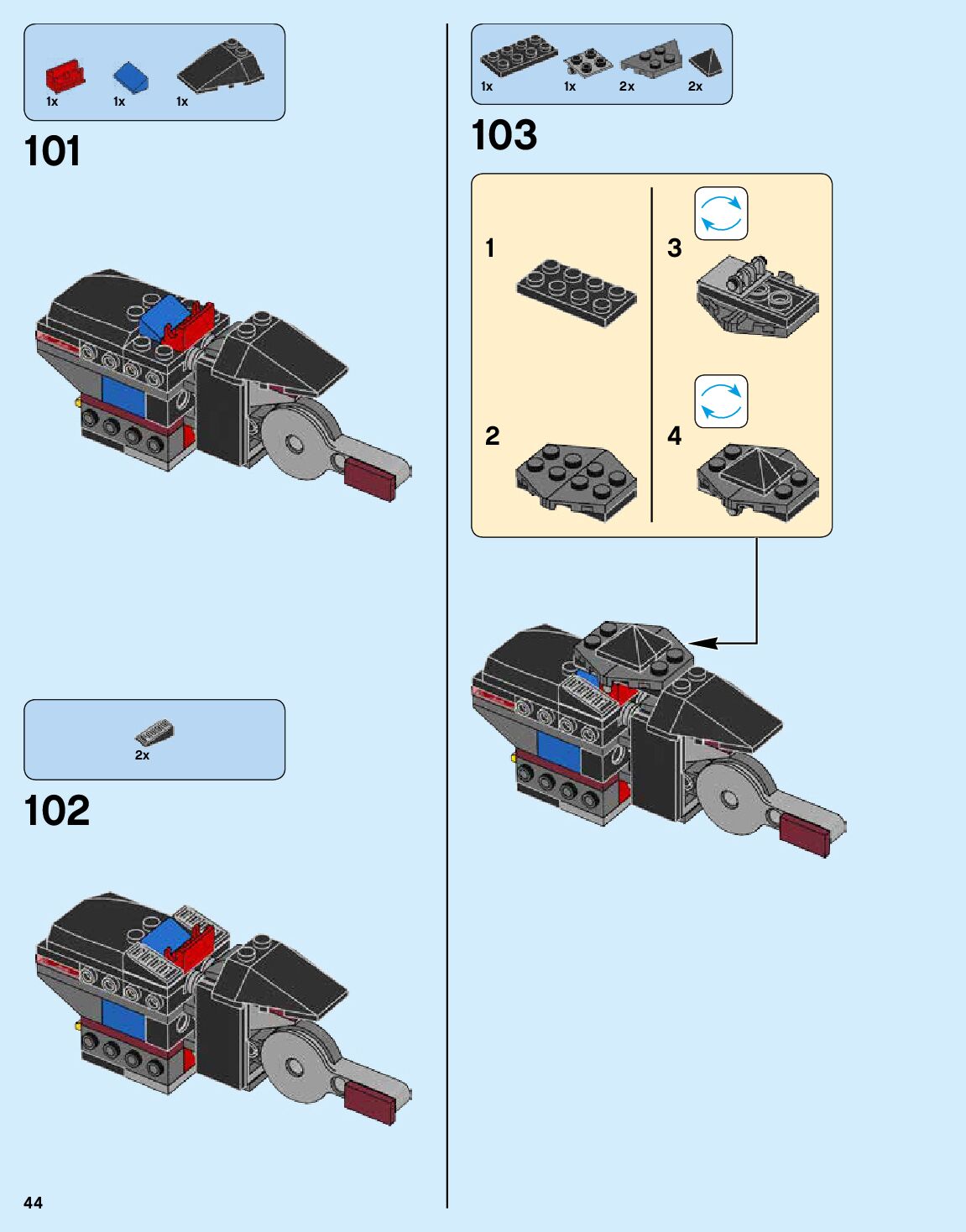 1x 1x 1x

101

2x

102

44

1x 1x 2x 2x

103

1

2

3

4