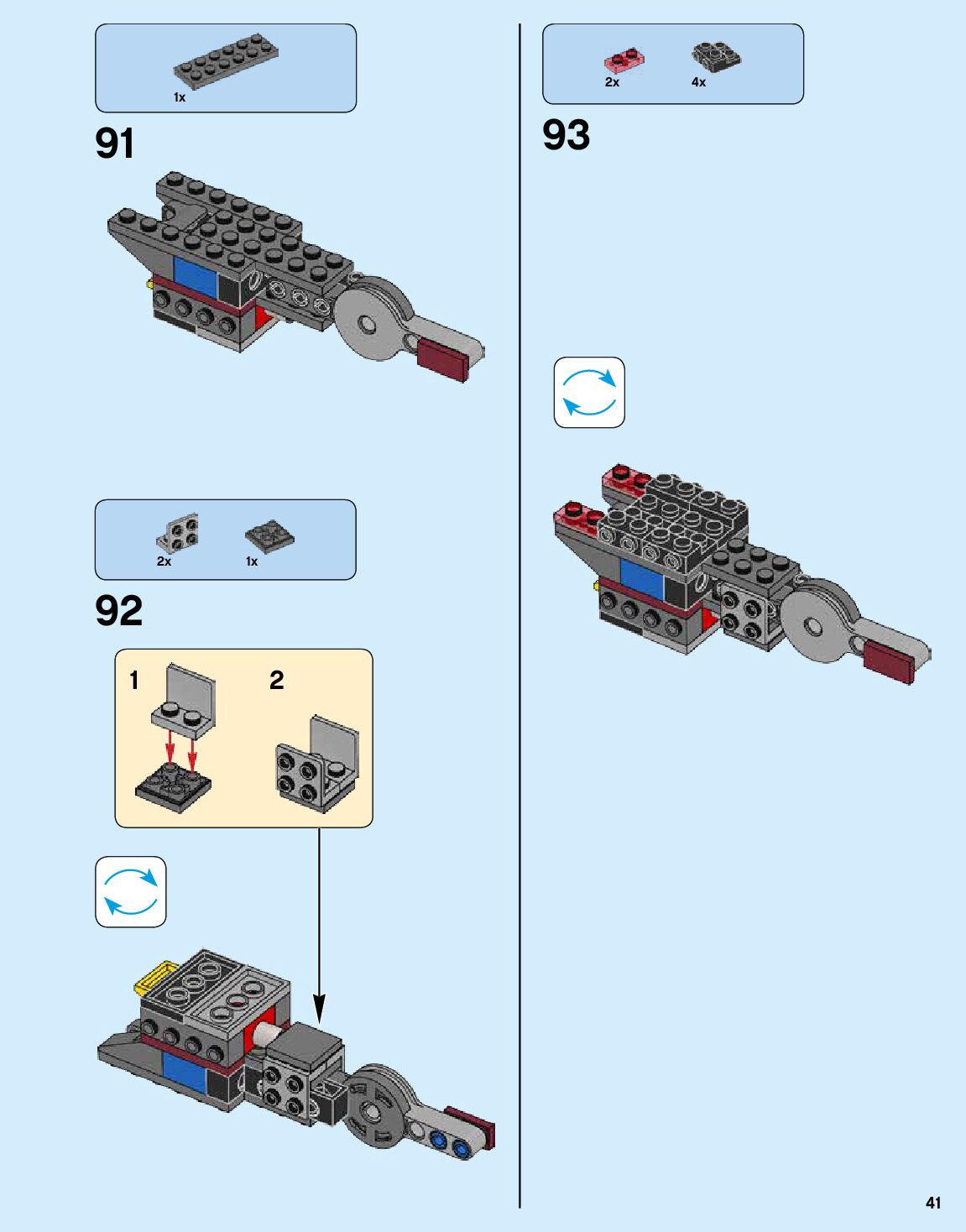 1x

91

2x 1x

92

1 2

2x 4x

93

41