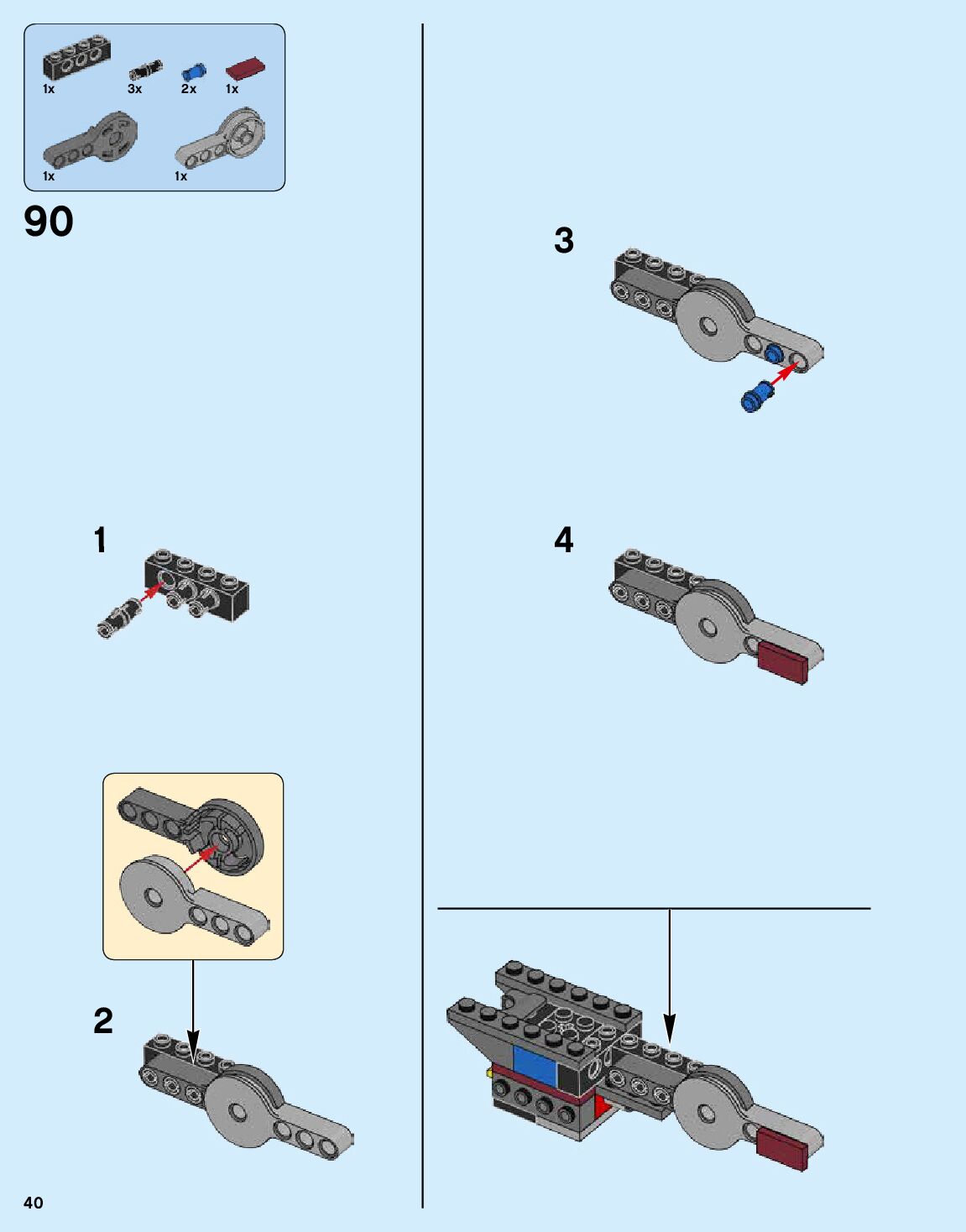 1x 3x 2x 1x

1x 1x

90

1

2

3

4

40