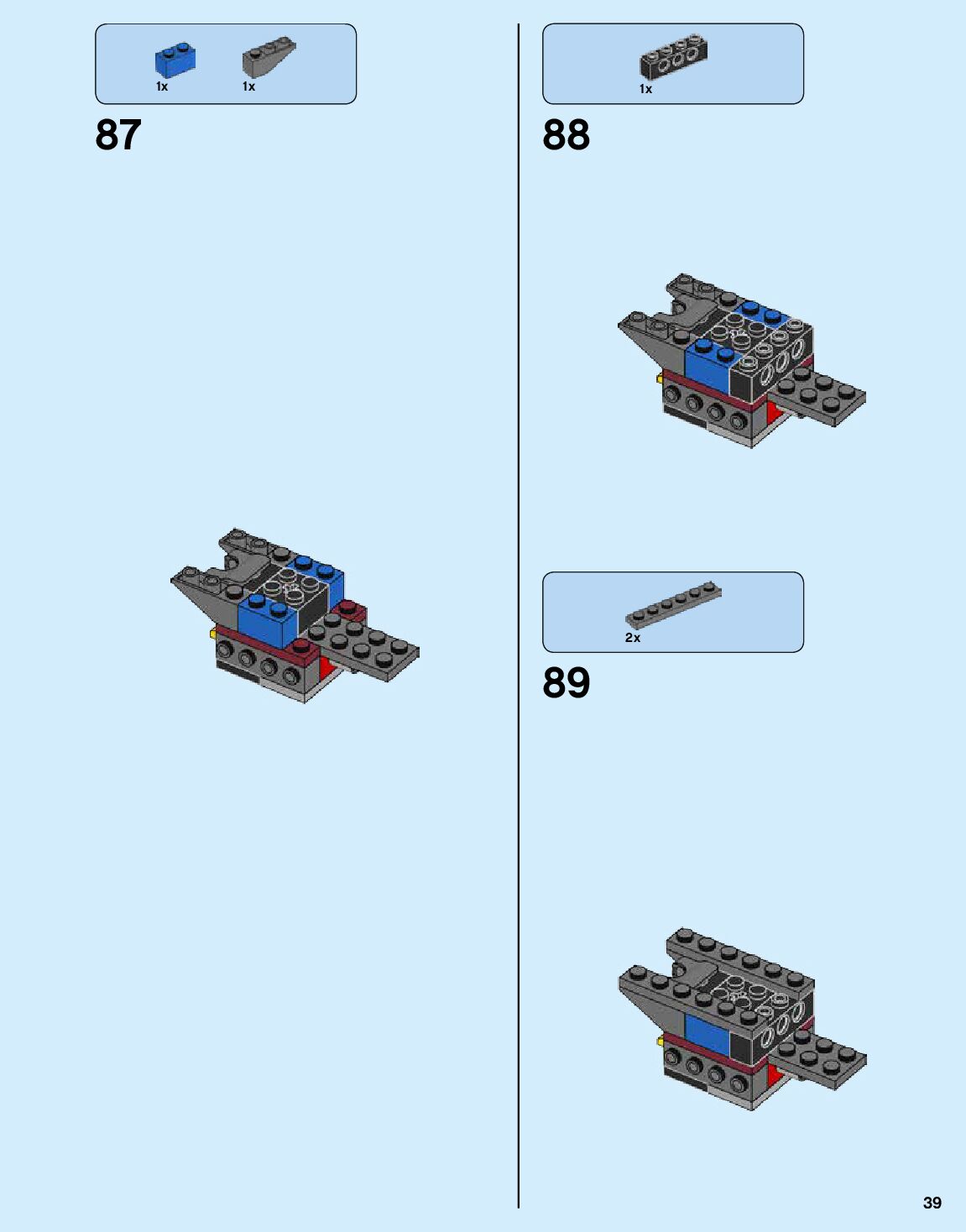 1x 1x

87

1x

88

2x

89

39