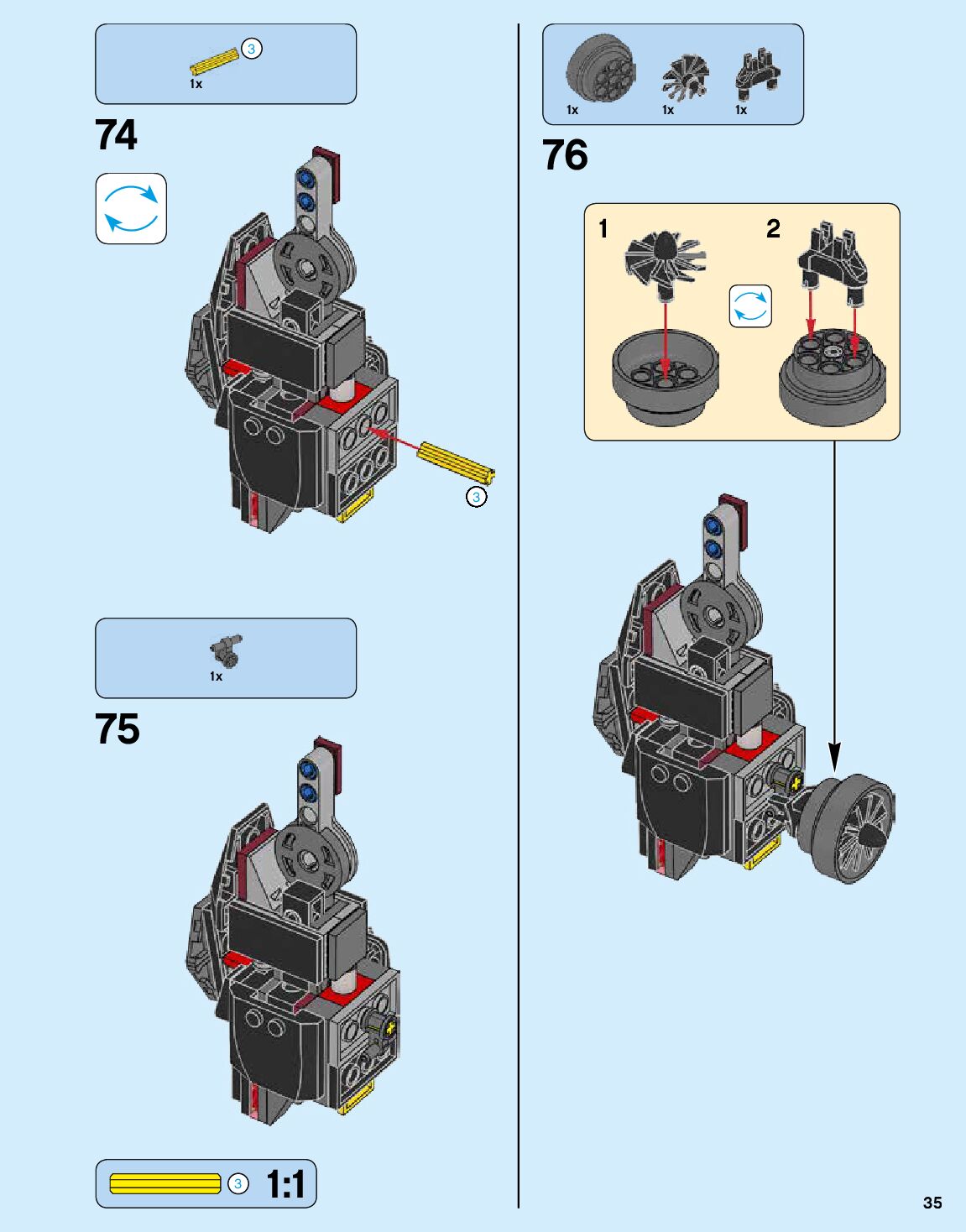 3
1x

74

3

1x

75

3 1:1

1x 1x 1x

76

1 2

35