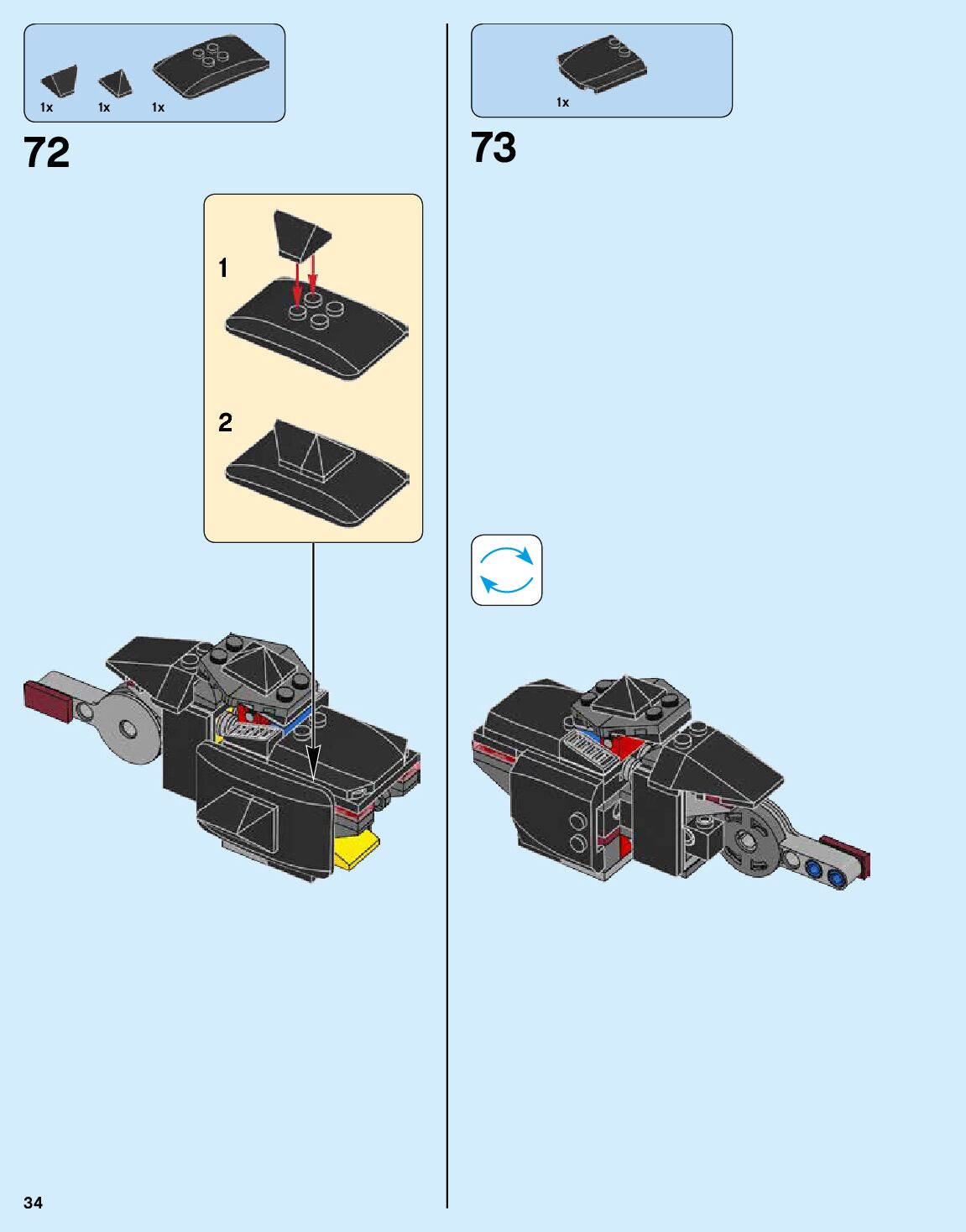 1x 1x 1x

72

1

2

1x

73

34