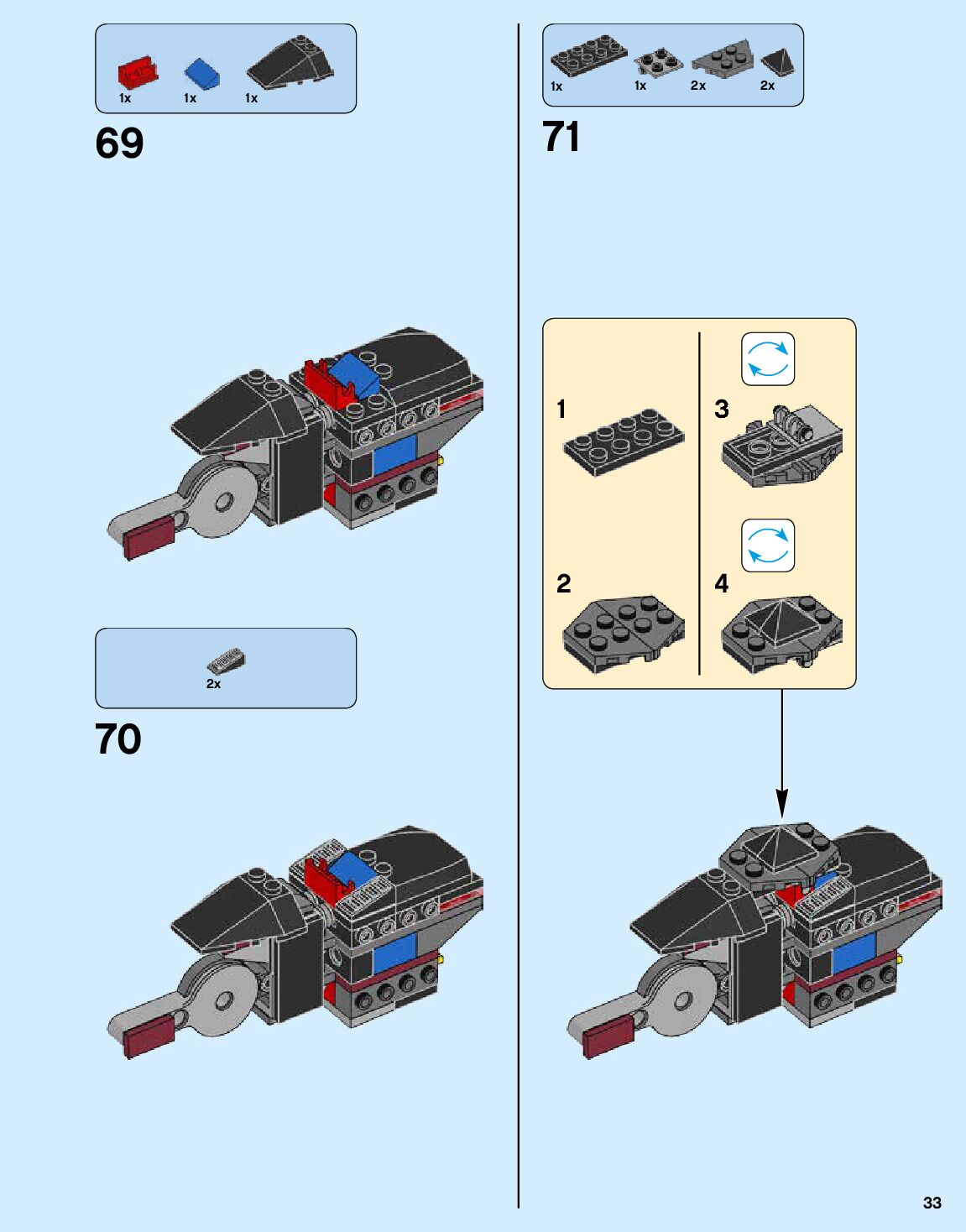 1x 1x 1x

69

2x

70

1x 1x 2x 2x

71

1

2

3

4

33