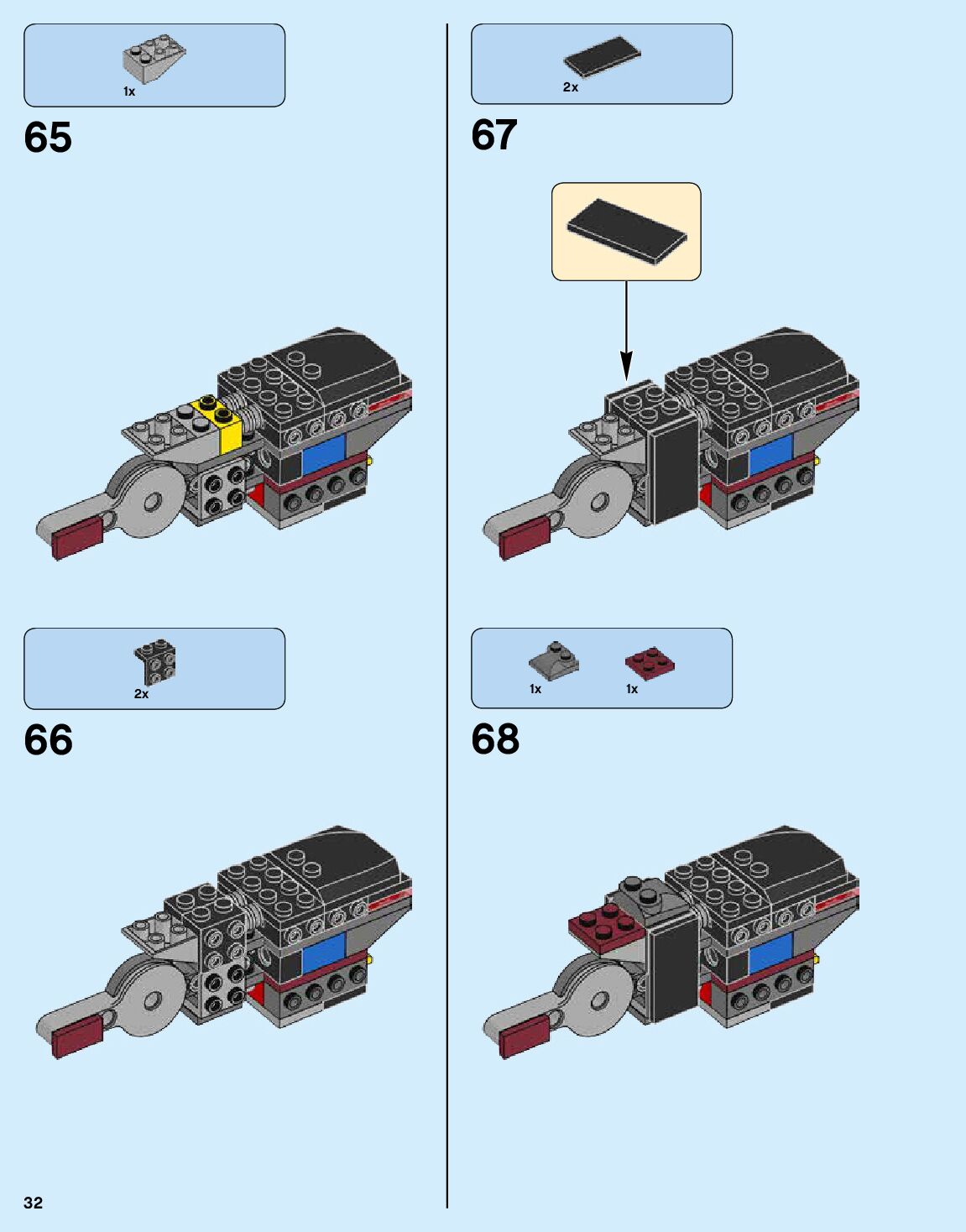 1x

65

2x

66

2x

67

1x 1x

68

32