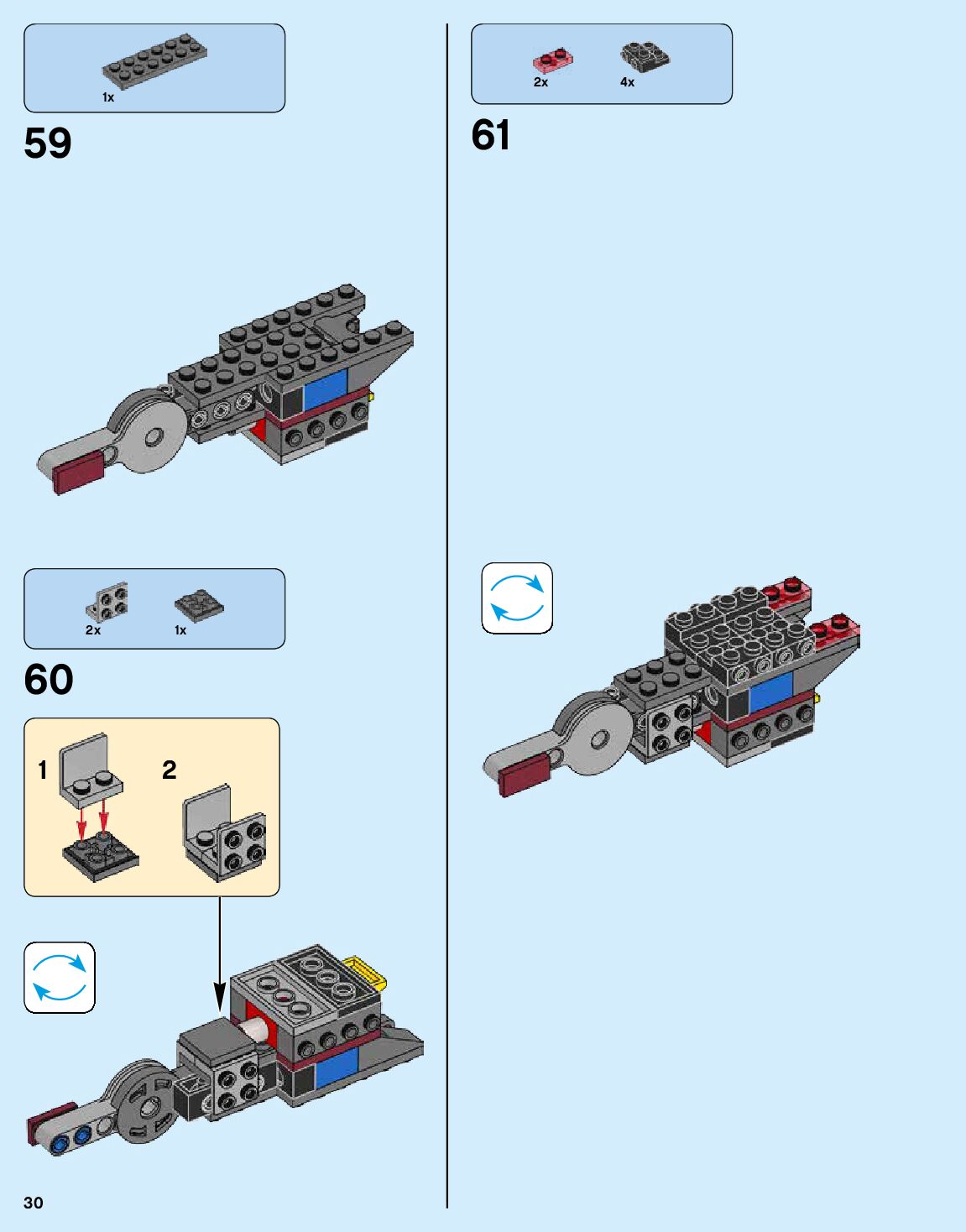 1x

59

2x 1x

60

1

2

30

2x 4x

61