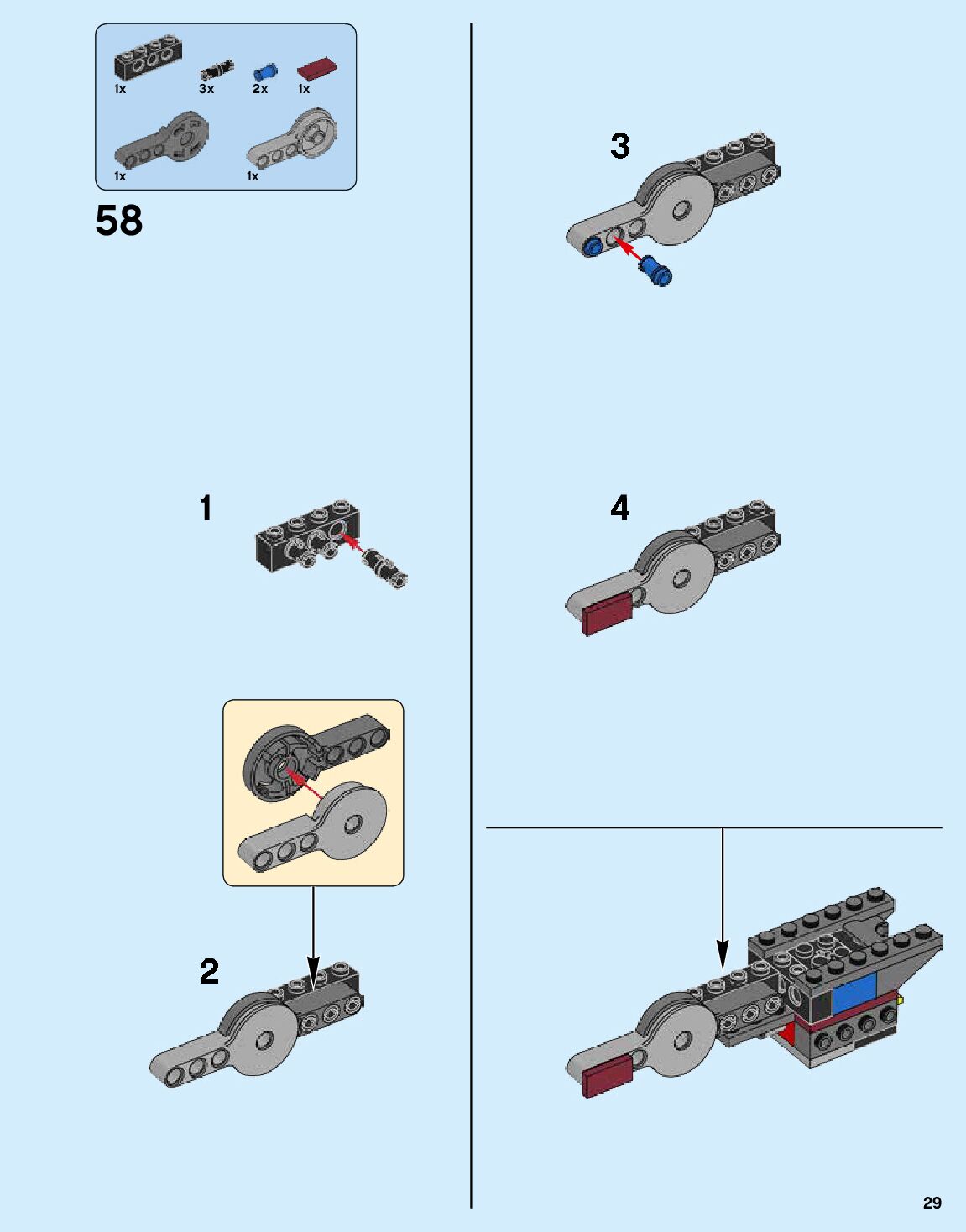 1x 3x 2x 1x

1x 1x

58

1

2

3

4

29