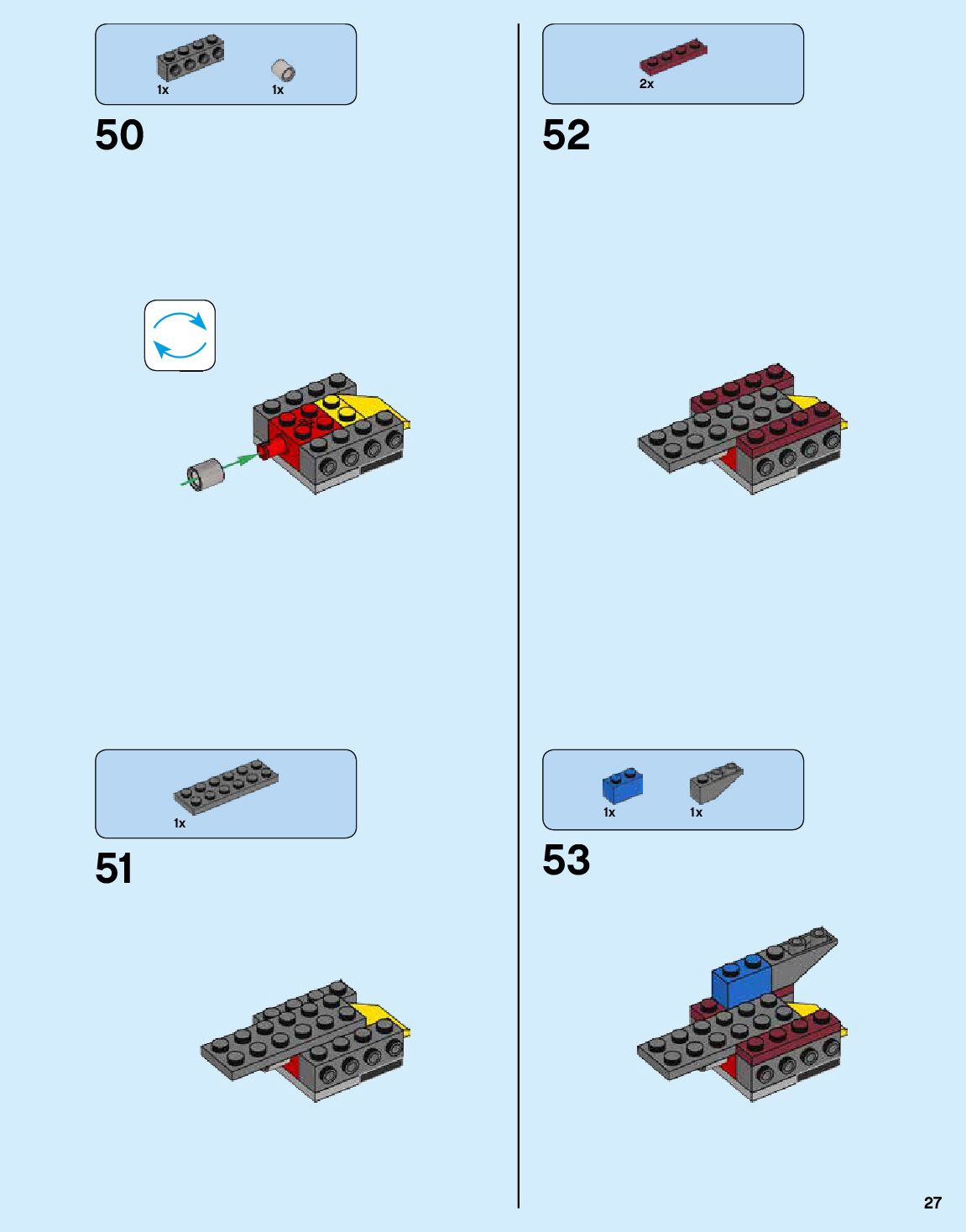 1x 1x

50

1x

51

2x

52

1x 1x

53

27