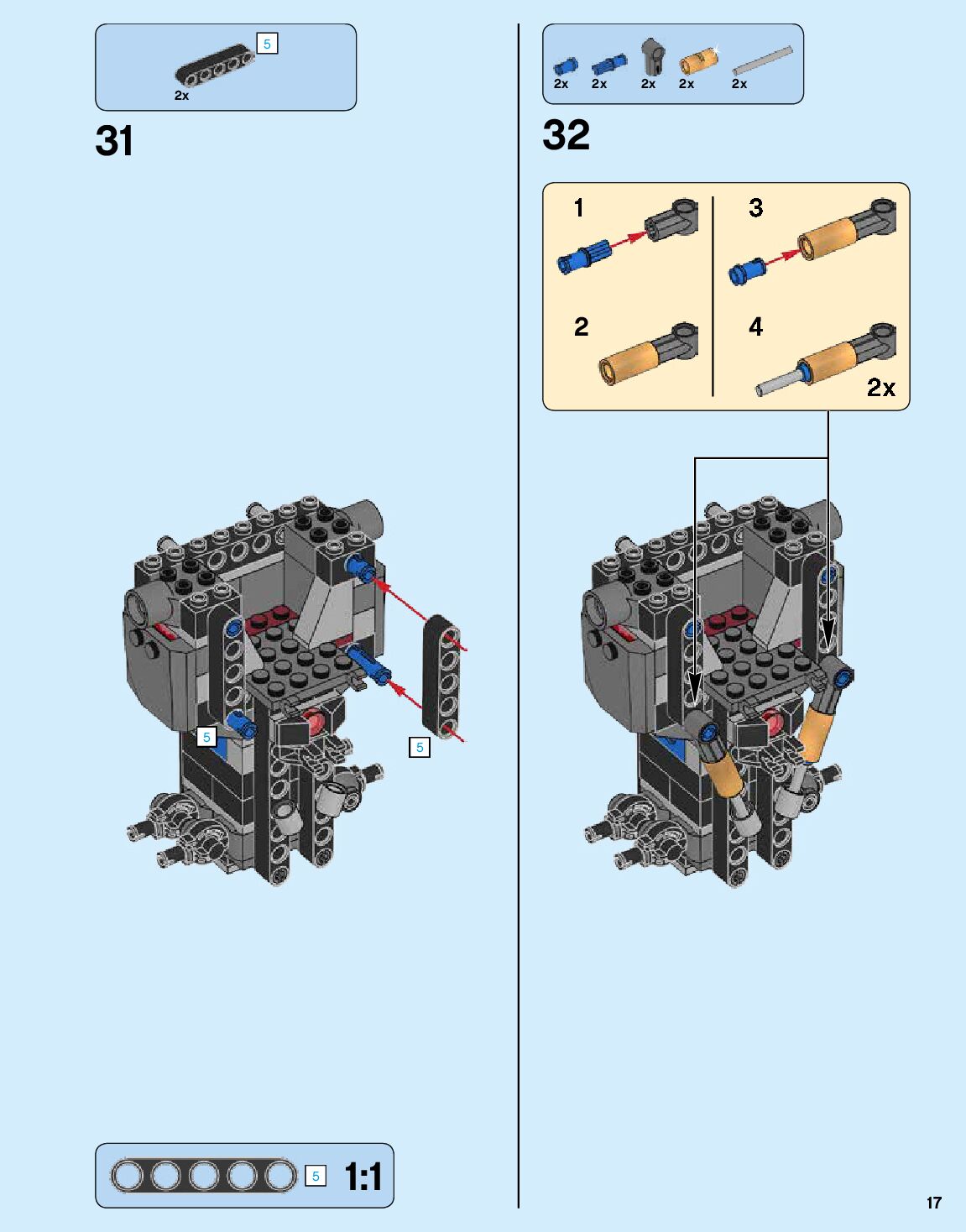 5

2x

31

5

5

5

1:1

2x 2x 2x 2x 2x

32

1

2

3

4

2x

17