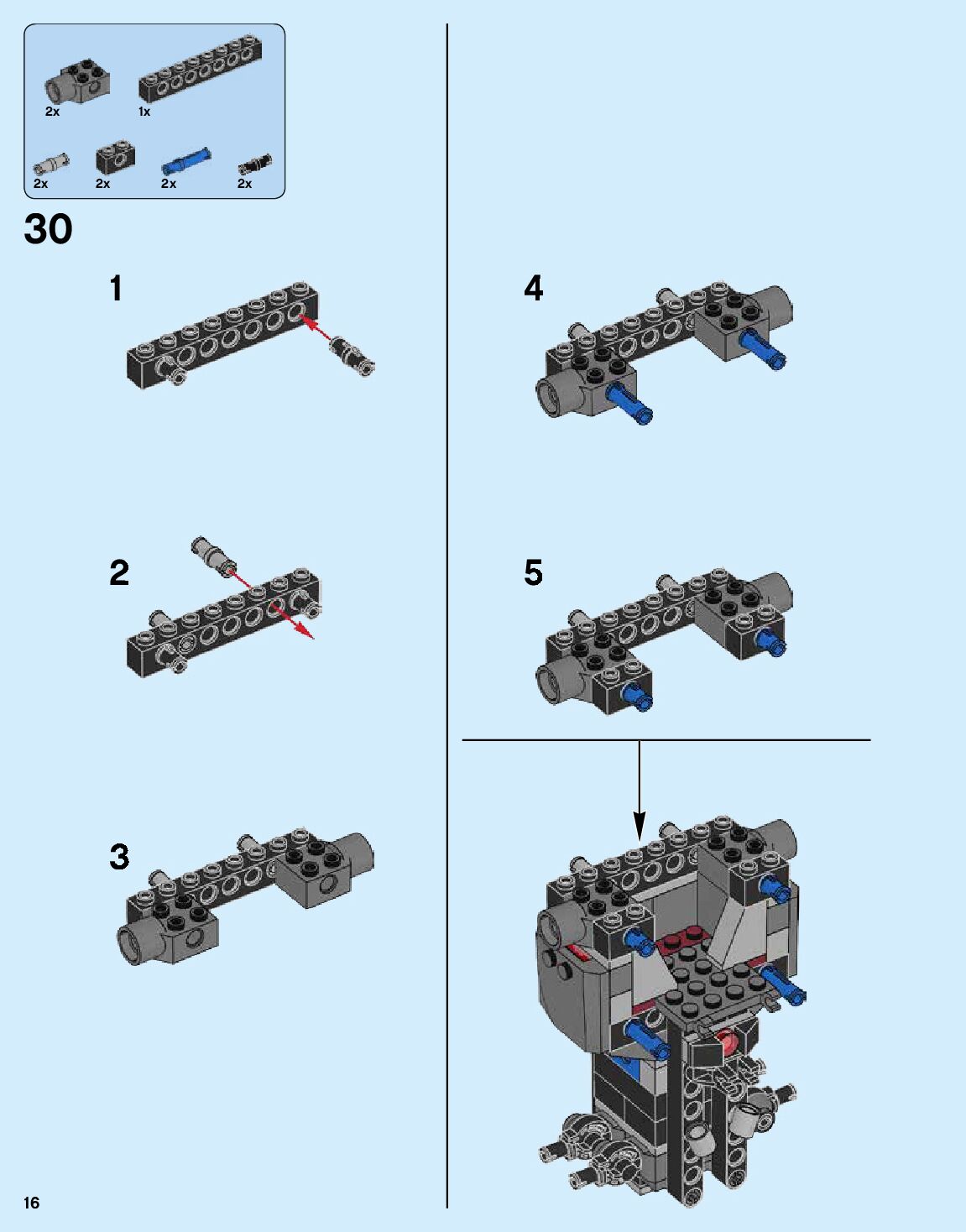 2x
1x
2x
2x
2x
2x

30

1

2

3

4

5

16