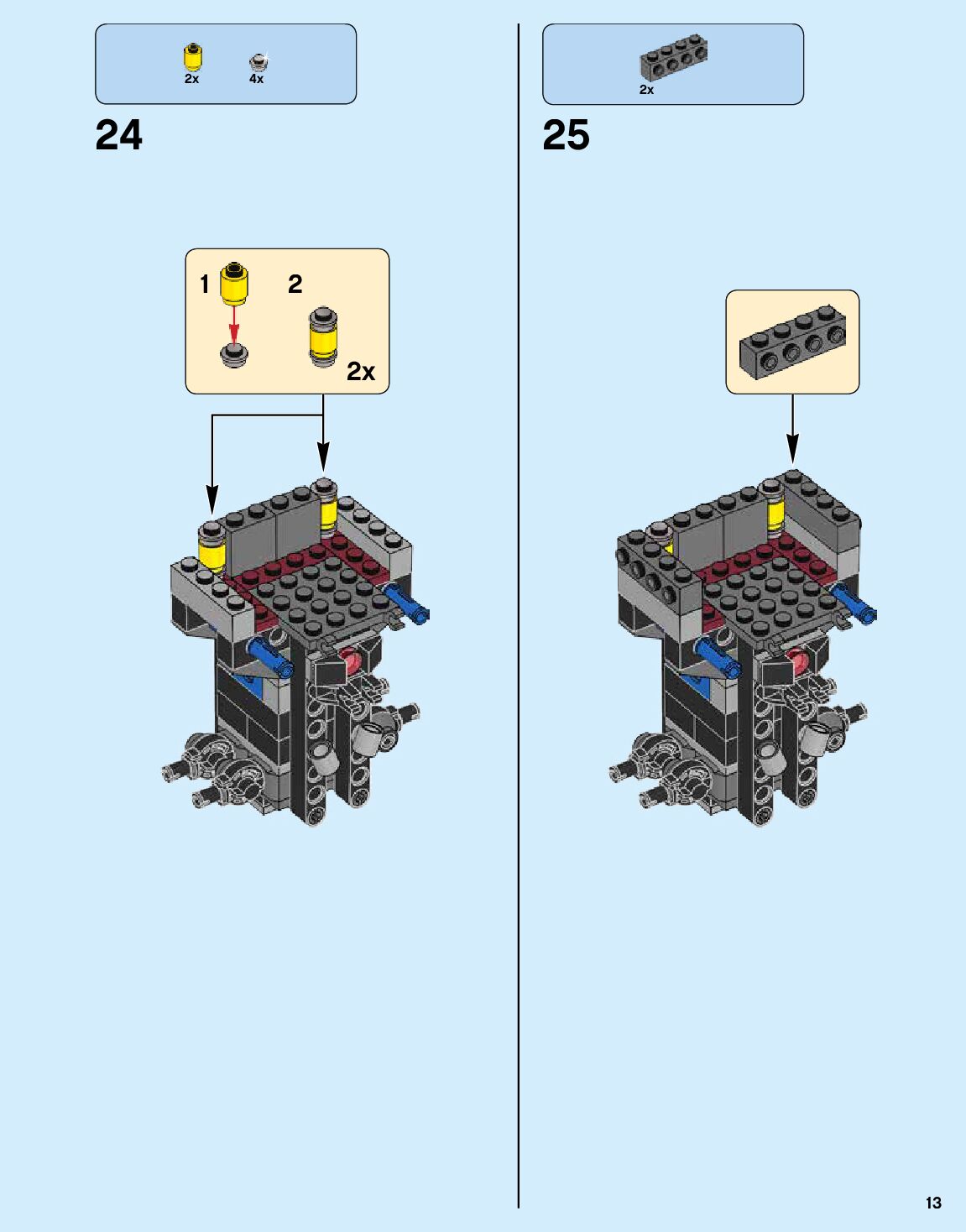 2x 4x

24

1 2

2x

2x

25

13