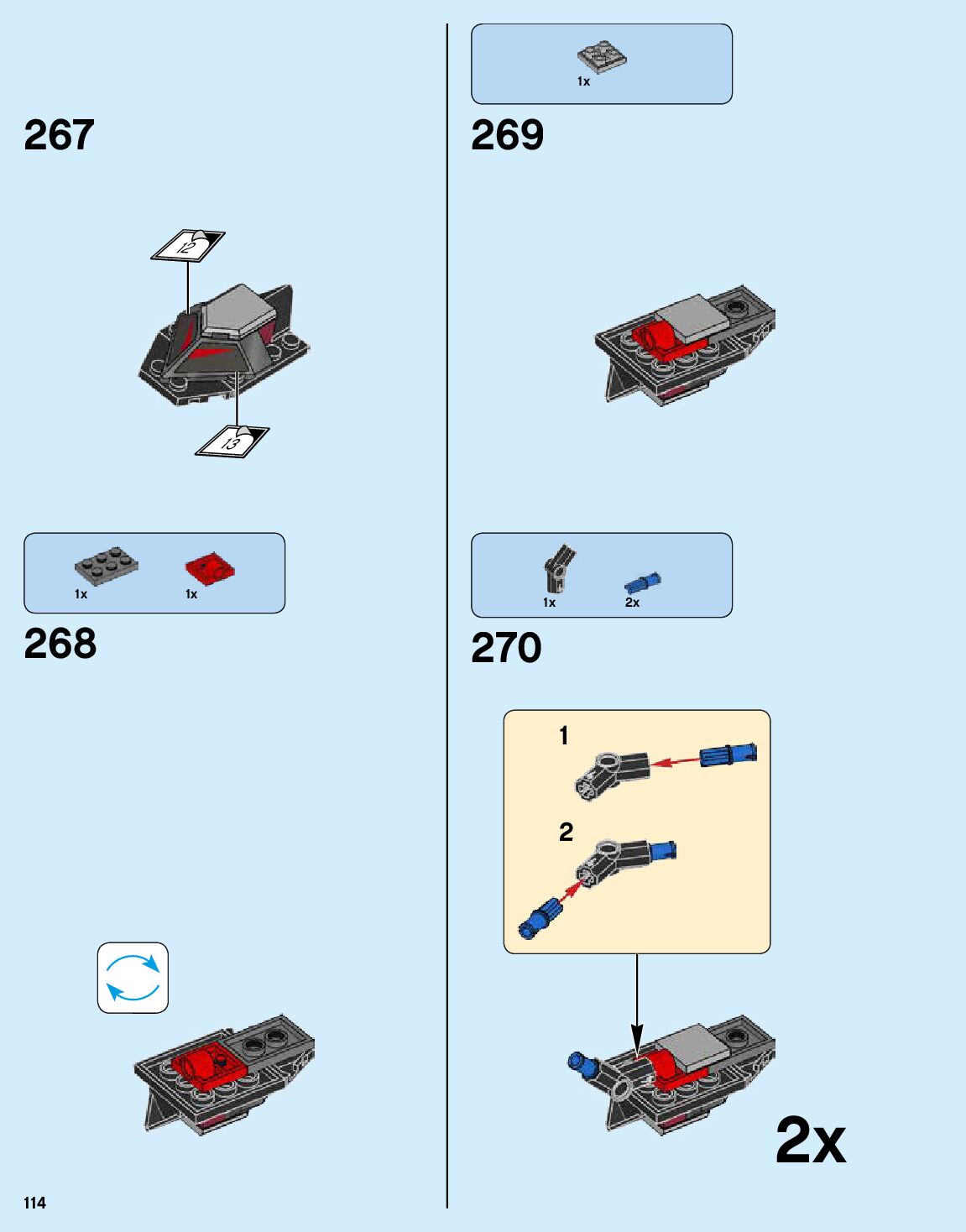 267

12

13

1x 1x

268

114

1x

269

1x 2x

270

1

2

2x