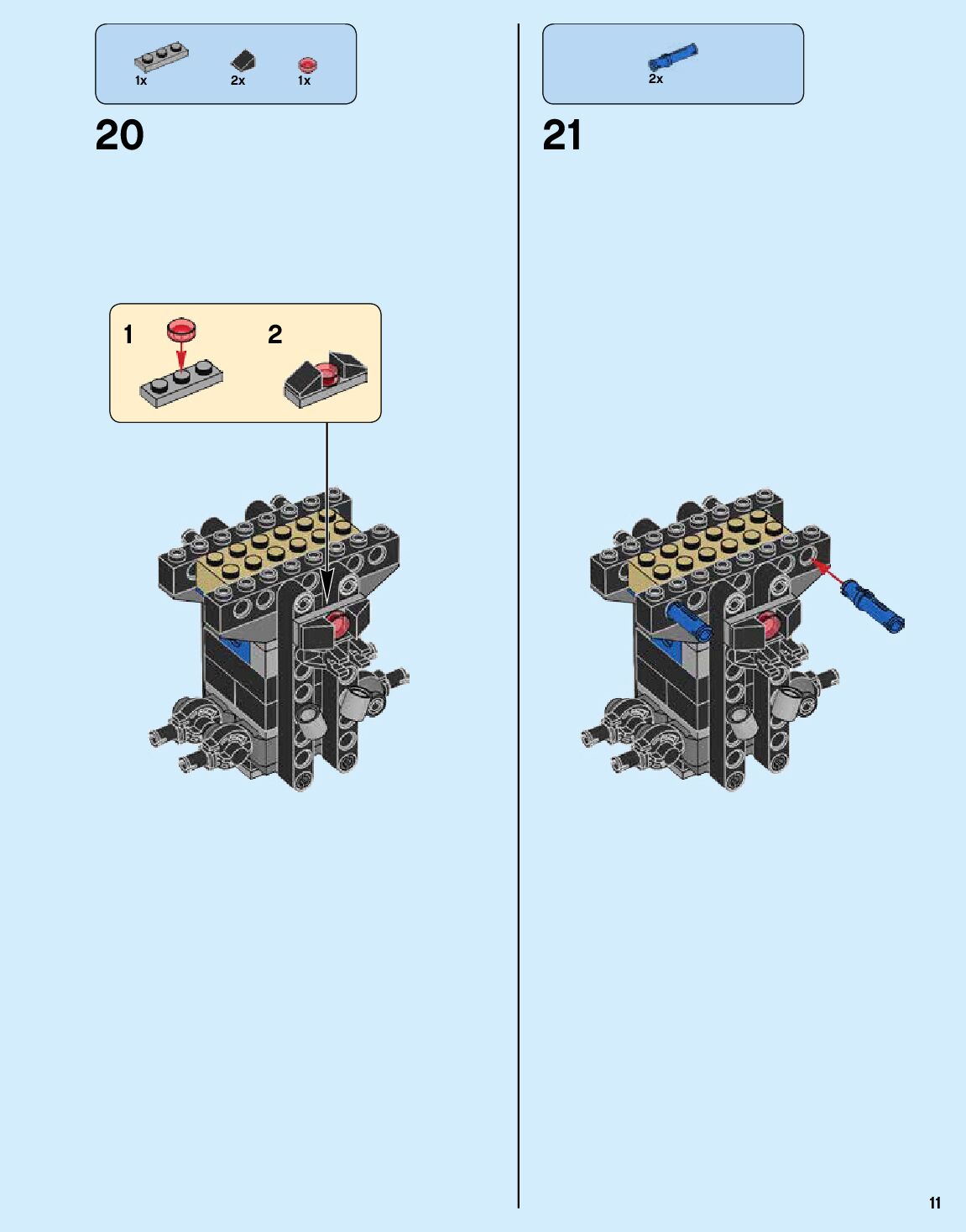 1x 2x 1x

20

1

2

2x

21

11