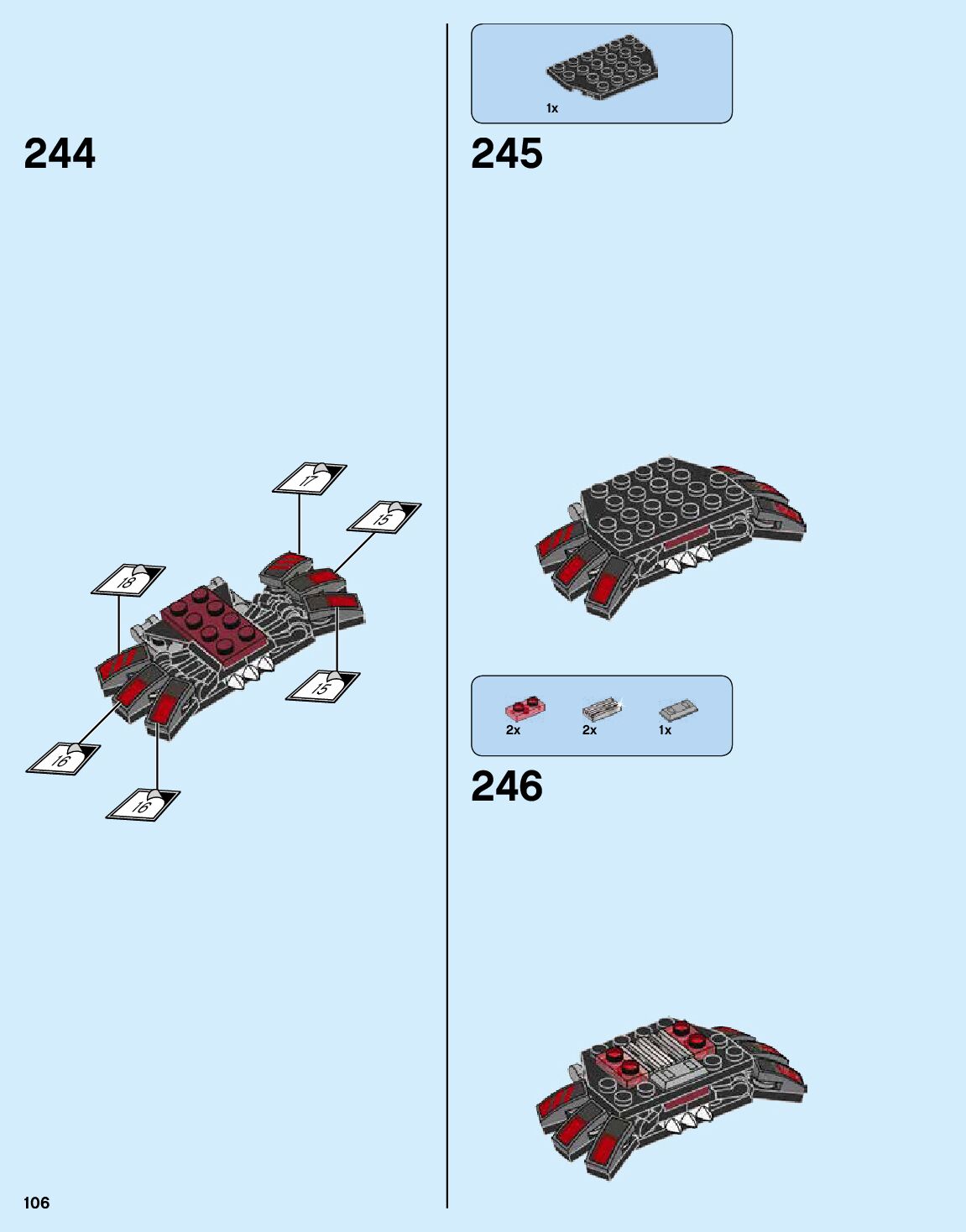 244

17

15

18

15

16

16

1x

245

2x

2x

1x

246

106