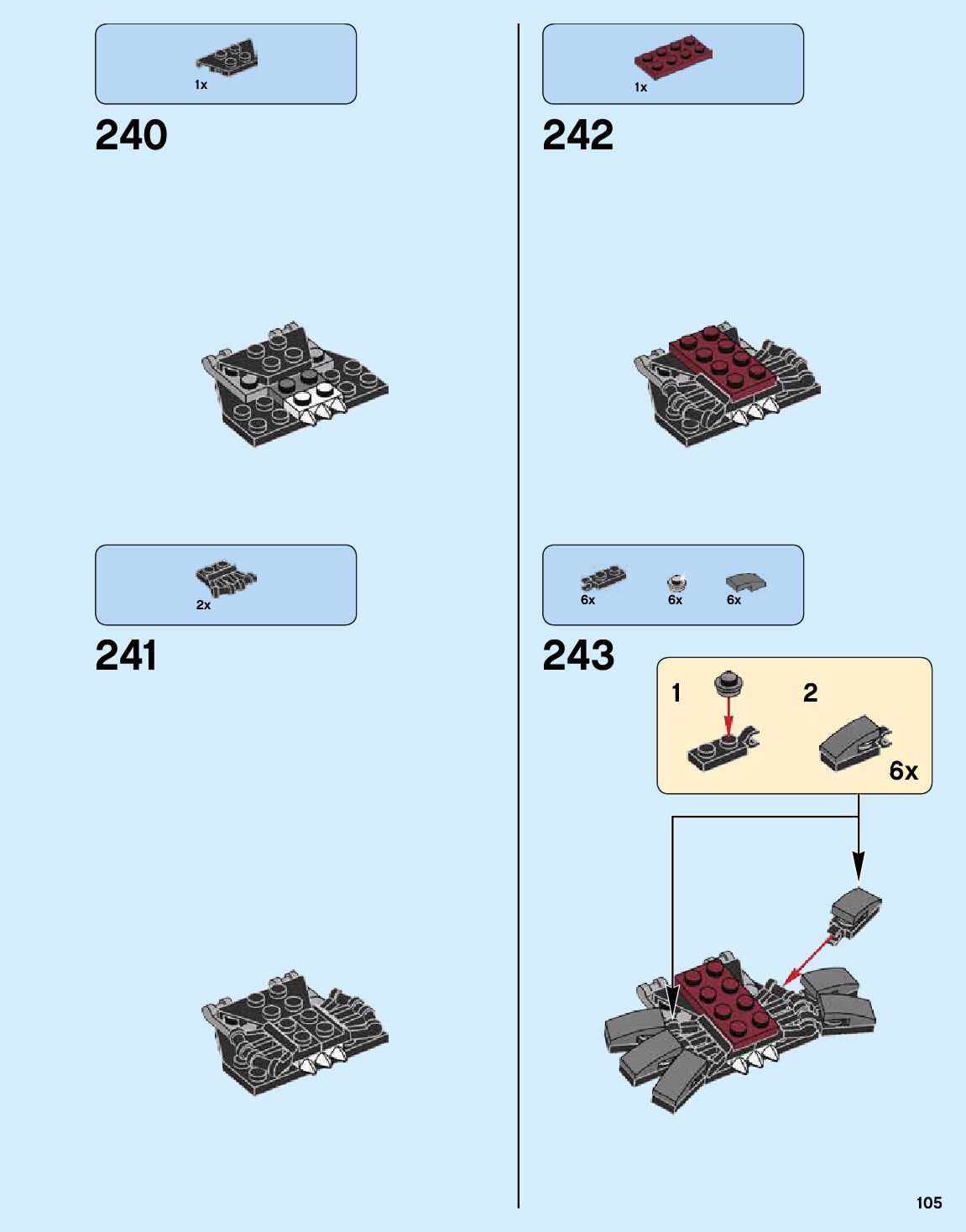 1x

240

2x

241

1x

242

6x 6x 6x

243

1

2

6x

105