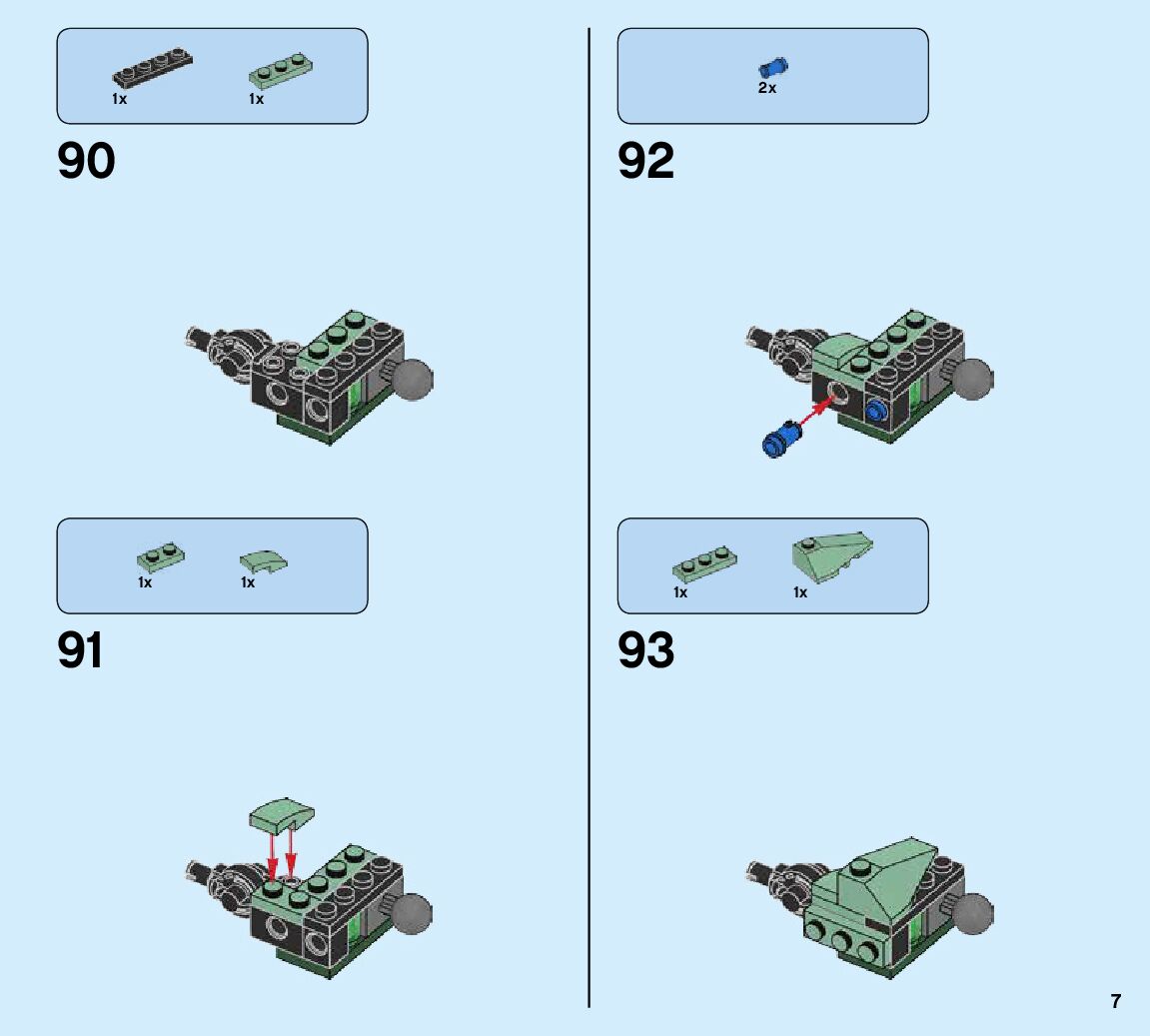 1x 1x

90

1x 1x

91

2x

92

1x 1x

93

7