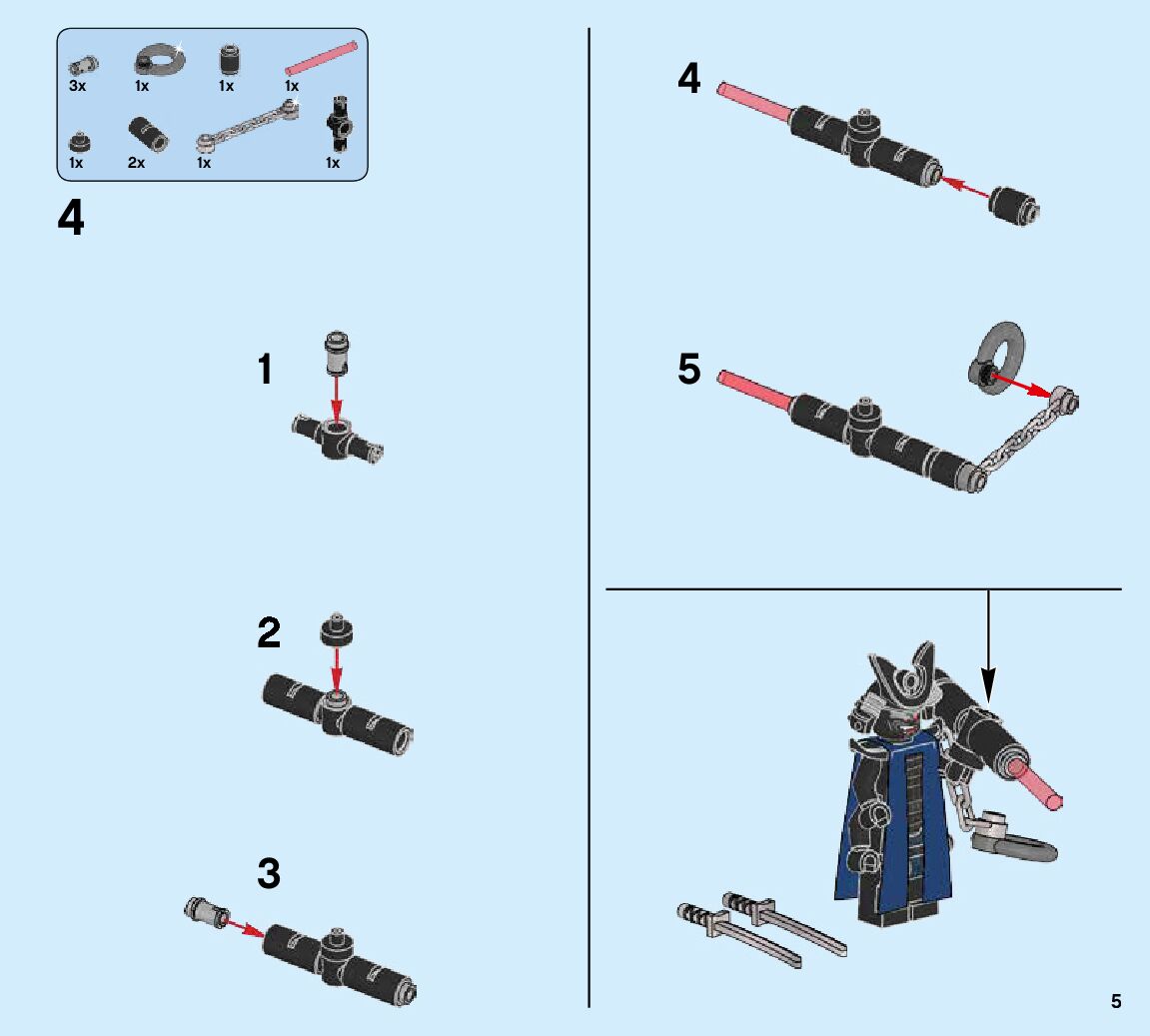 3x 1x 1x 1x
1x 2x 1x 1x

4

1

2

3

4

5

5