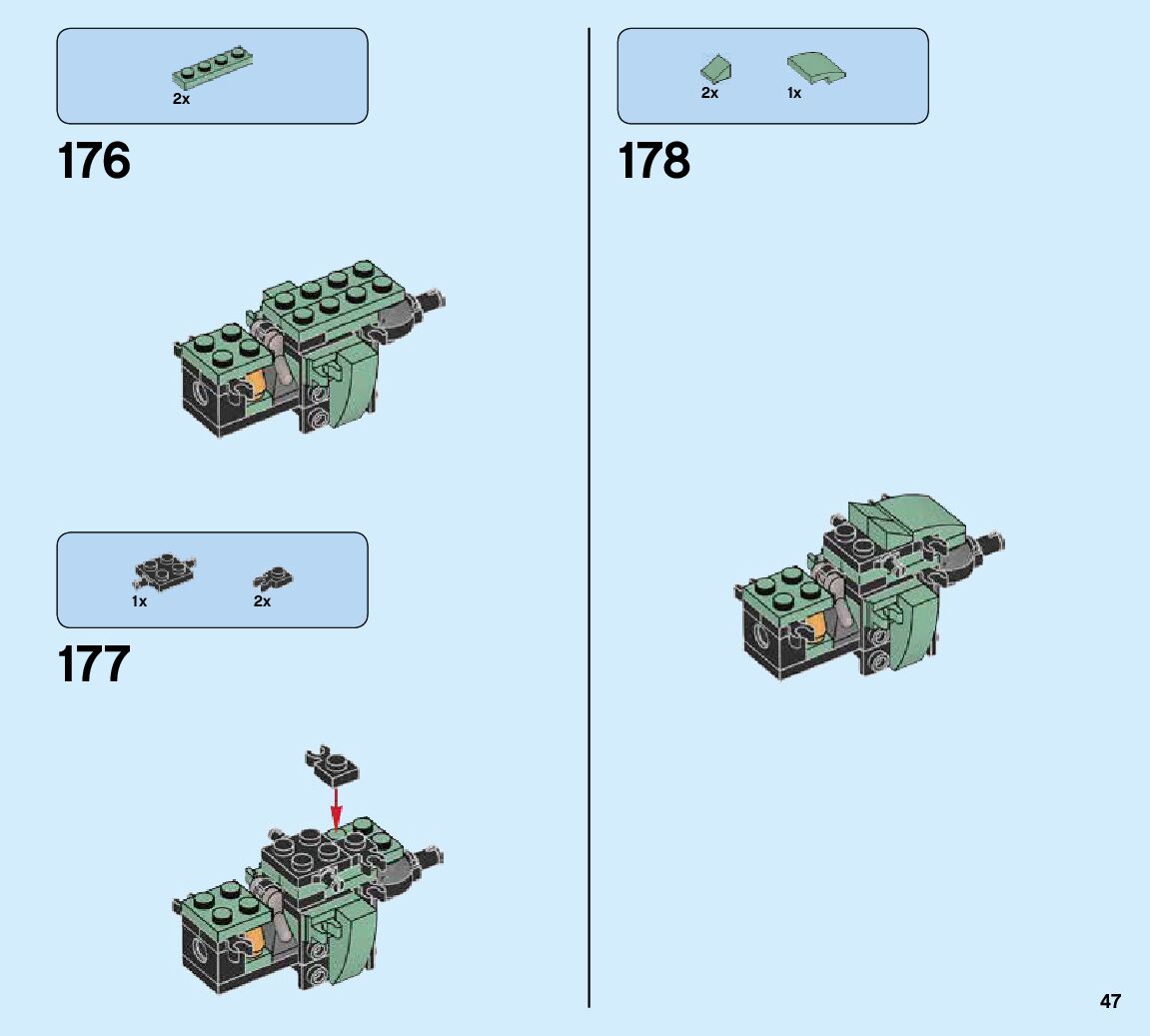 2x

176

1x

2x

177

2x

1x

178

47