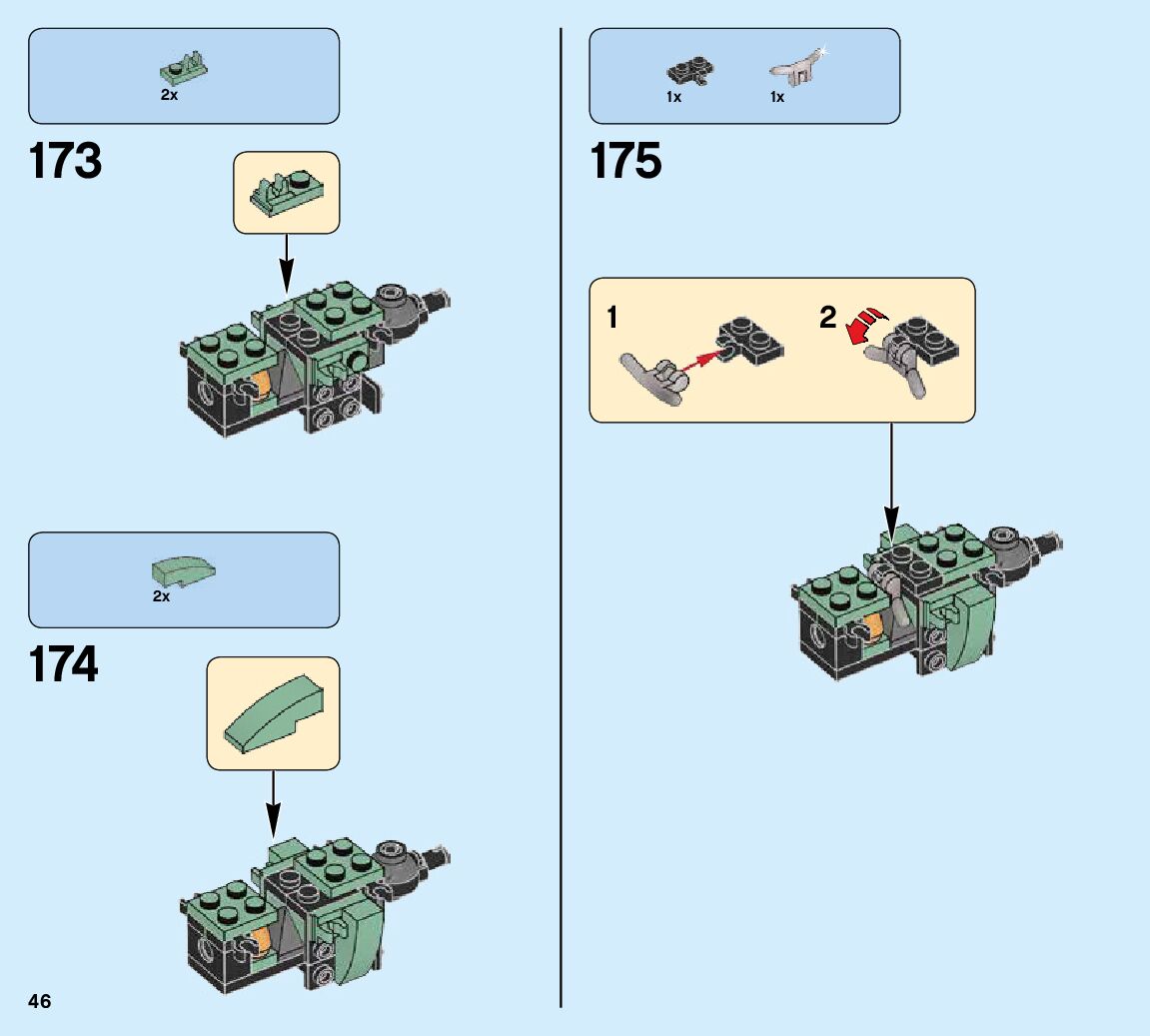 2x

173

2x

174

46

1x 1x

175

1

2