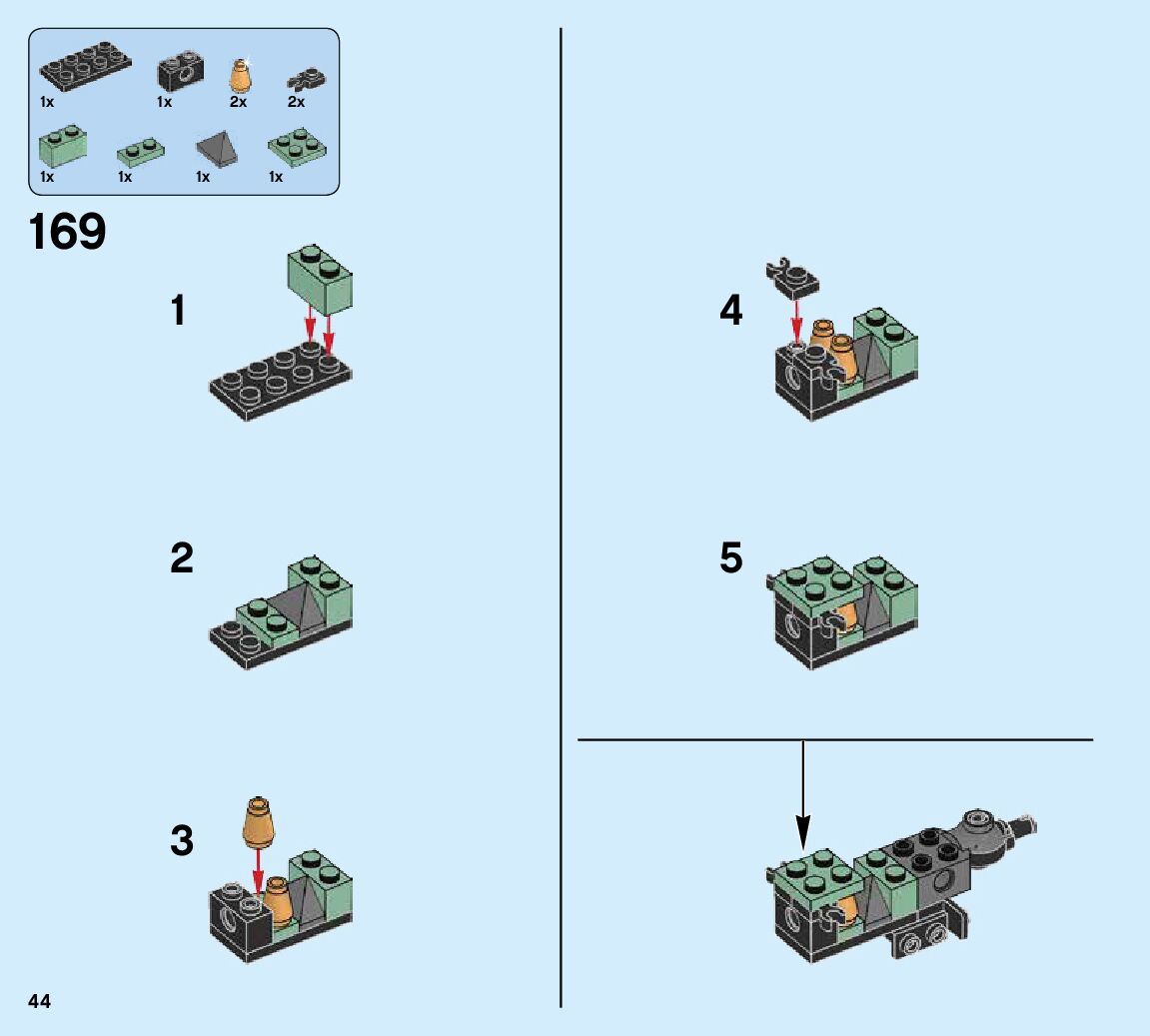 1x 1x 2x 2x
1x 1x 1x 1x

169

1

2

3

4

5

44