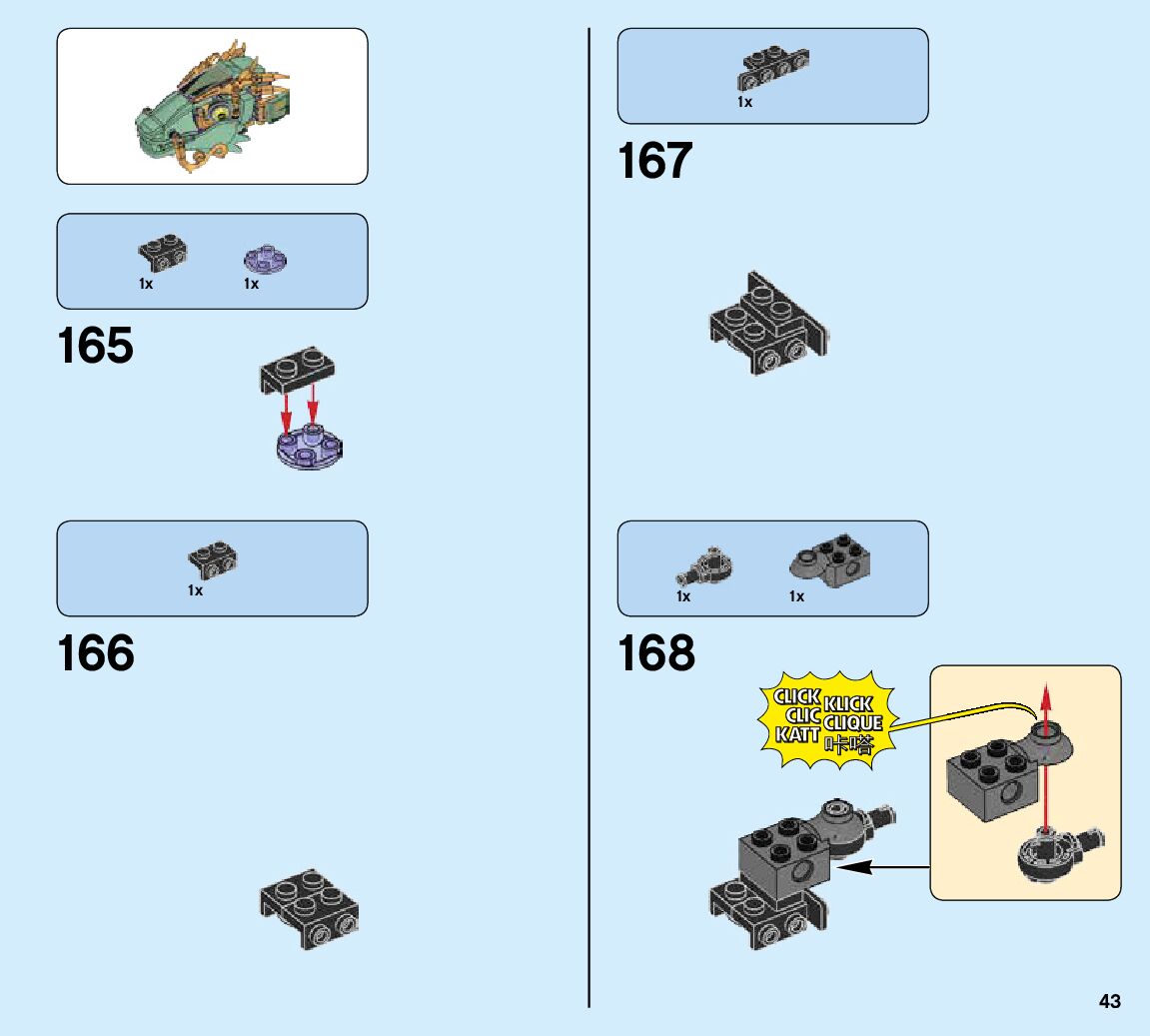 1x 1x

165

1x

166

1x

167

1x 1x

168

CLICK KLICK
CLIC CLIQUE
KATT 咔嗒

43