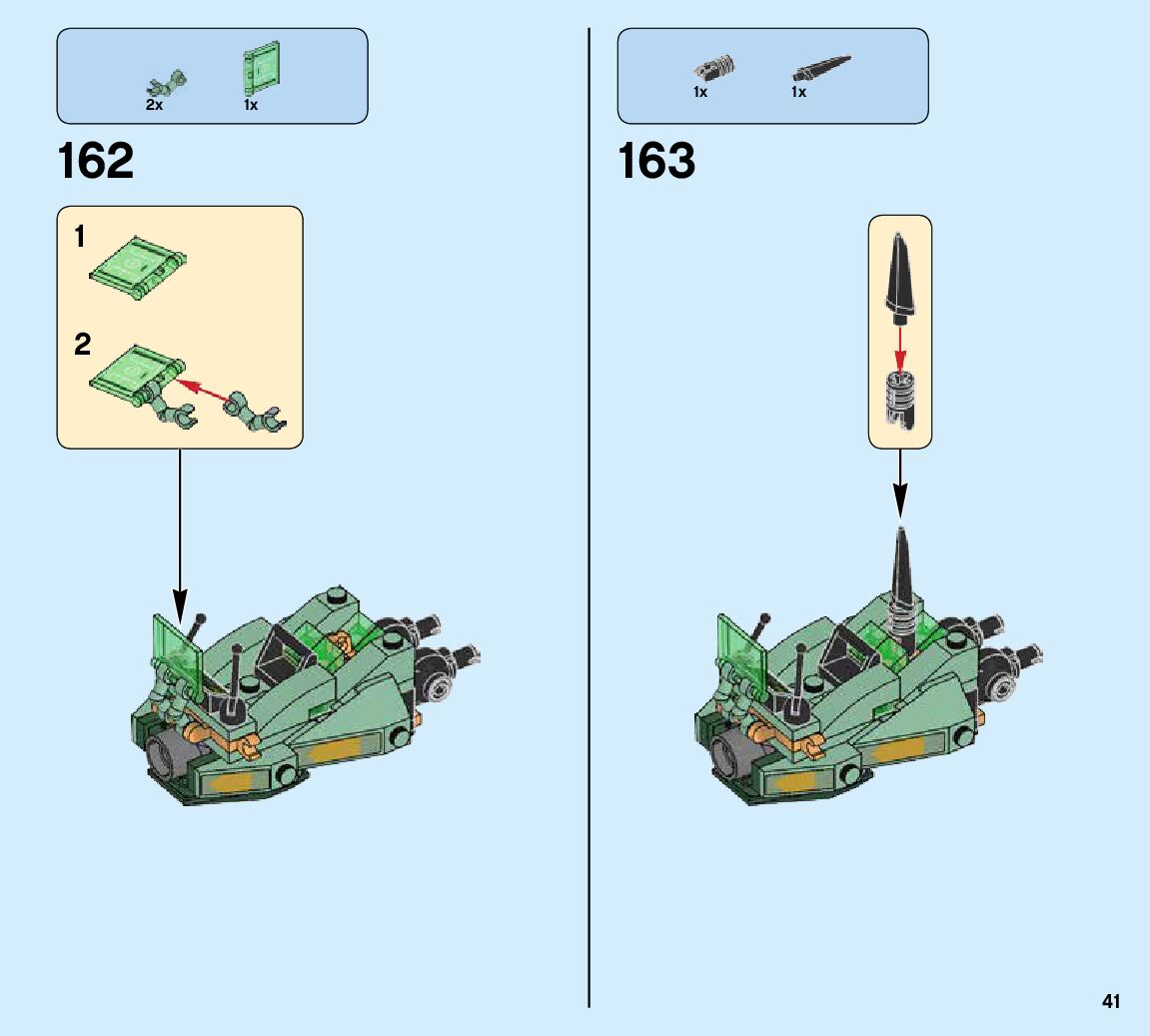 2x 1x

162

1

2

1x 1x

163

41