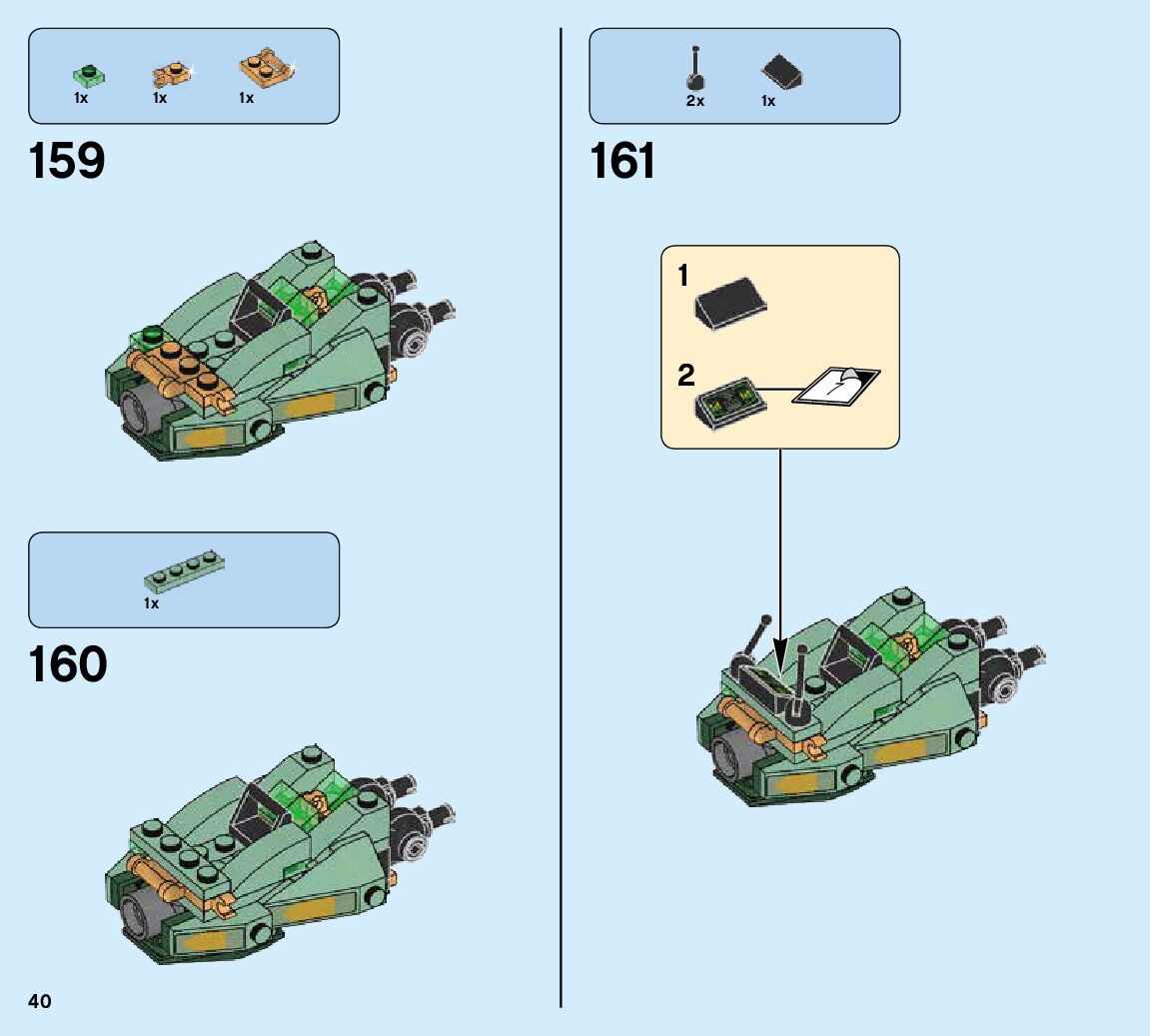 1x 1x 1x

159

1x

160

40

2x 1x

161

1

2